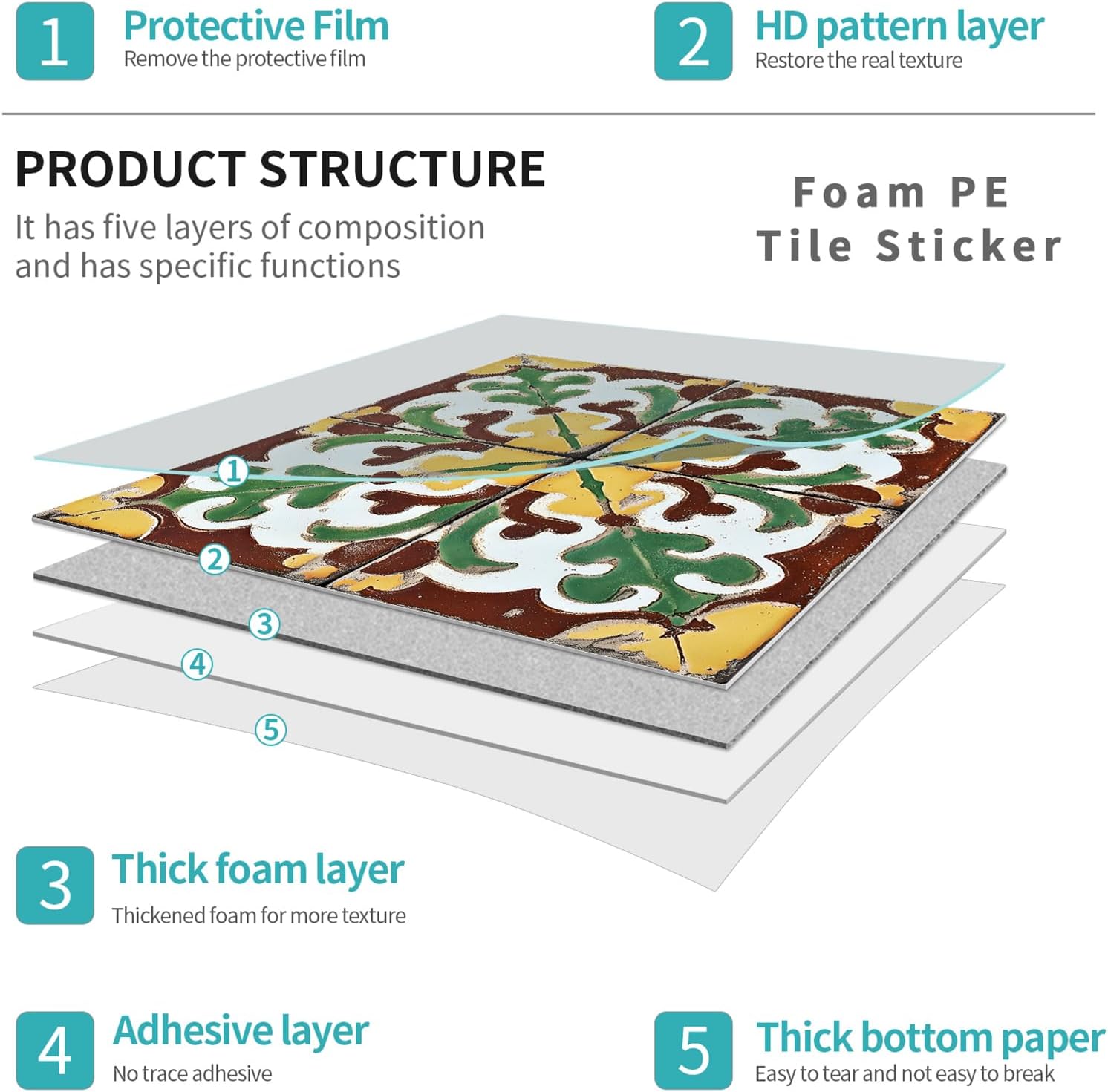 1 Protective Film
Remove the protective film

2 HD pattern layer
Restore the real texture

PRODUCT STRUCTURE
It has five layers of composition and has specific functions

Foam PE
Tile Sticker

①
②
③
④
⑤

3 Thick foam layer
Thickened foam for more texture

4 Adhesive layer
No trace adhesive

5 Thick bottom paper
Easy to tear and not easy to break