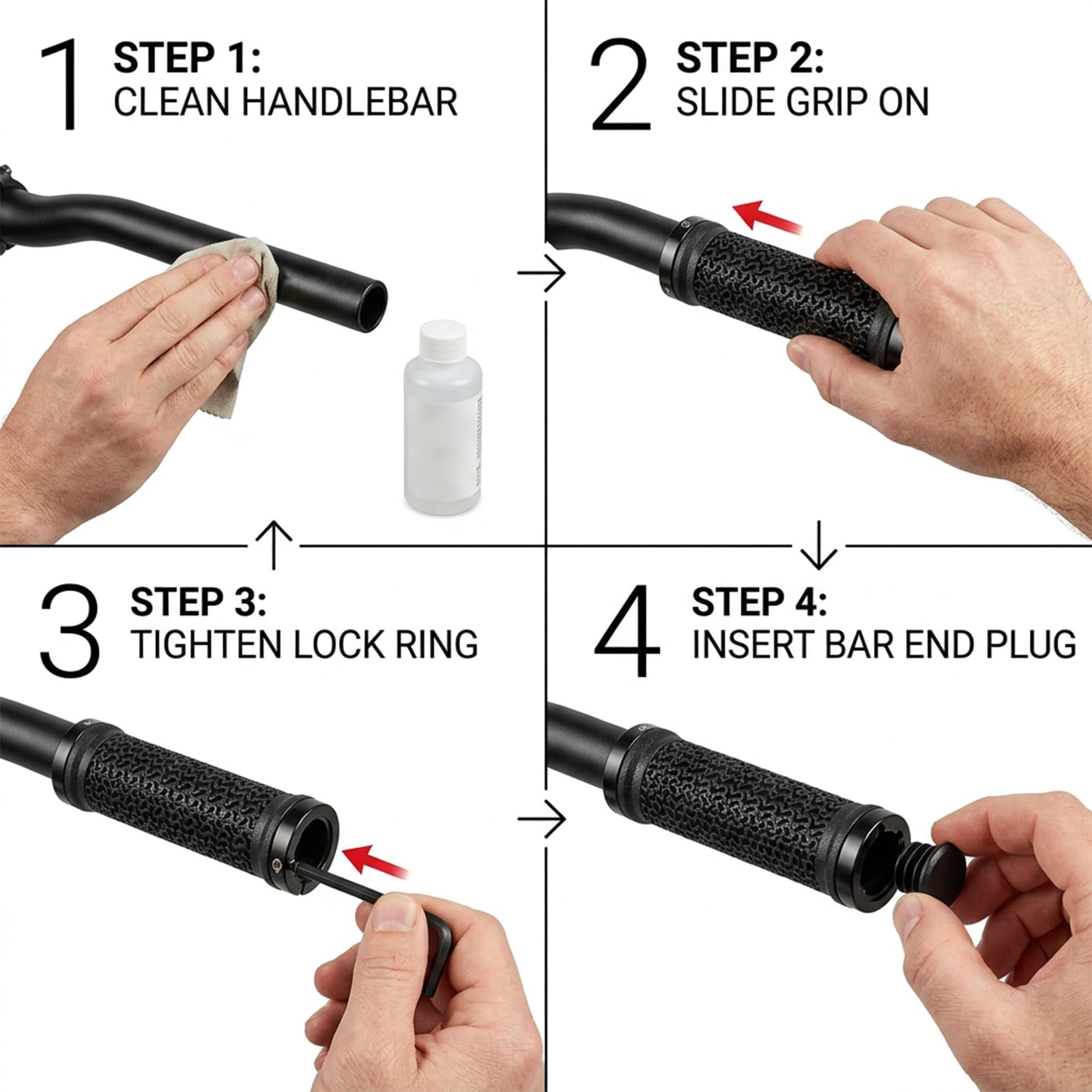 1 STEP 1:
CLEAN HANDLEBAR

2 STEP 2:
SLIDE GRIP ON

3 STEP 3:
TIGHTEN LOCK RING

4 STEP 4:
INSERT BAR END PLUG