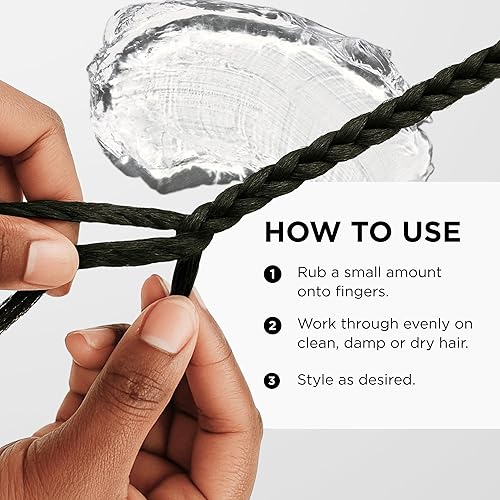 HOW TO USE

1 Rub a small amount onto fingers.

2 Work through evenly on clean, damp or dry hair.

3 Style as desired.