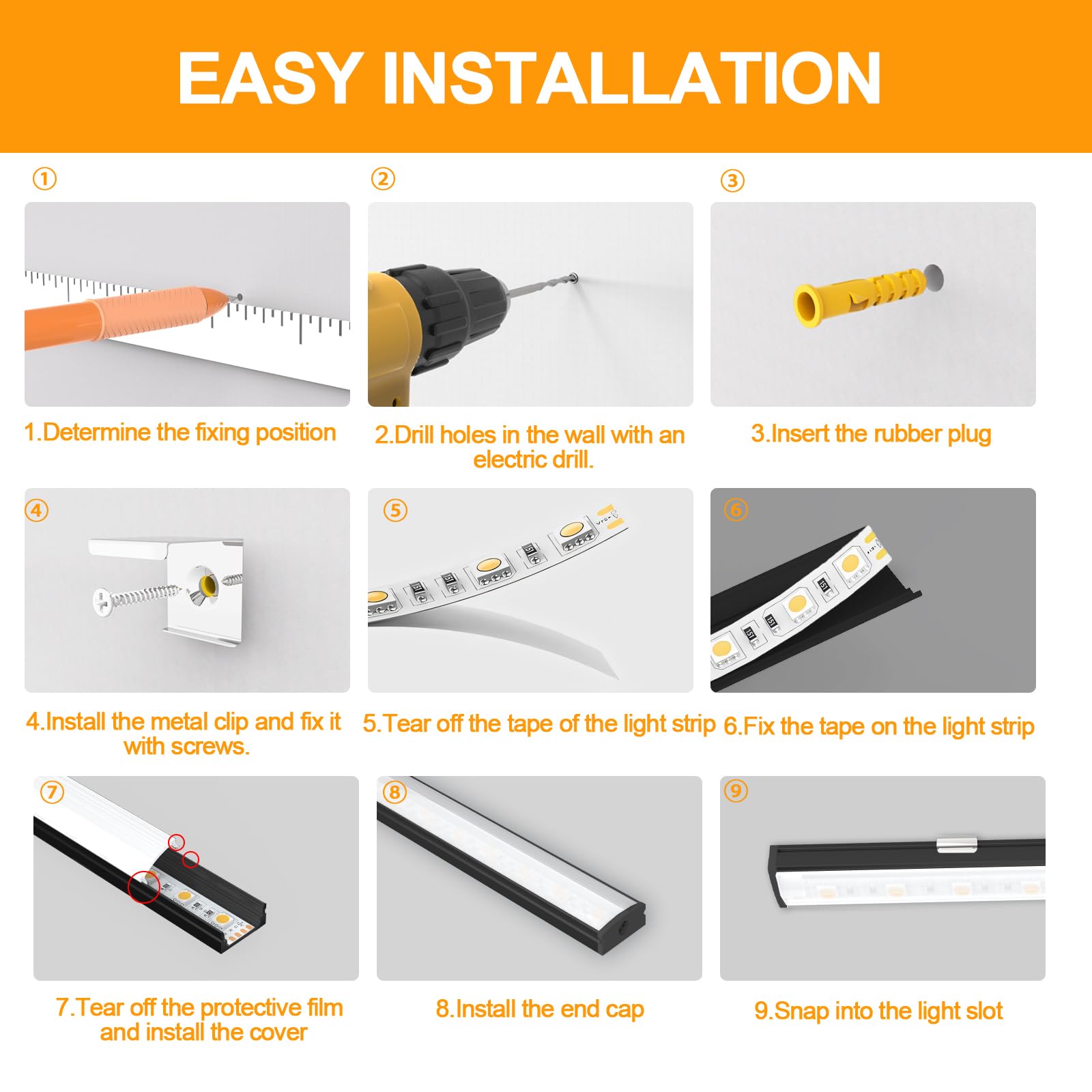 EASY INSTALLATION

①

1.Determine the fixing position

②

2.Drill holes in the wall with an electric drill.

③

3.Insert the rubber plug

④

4.Install the metal clip and fix it with screws.

⑤

5.Tear off the tape of the light strip

⑥

6.Fix the tape on the light strip

⑦

7.Tear off the protective film and install the cover

⑧

8.Install the end cap

⑨

9.Snap into the light slot