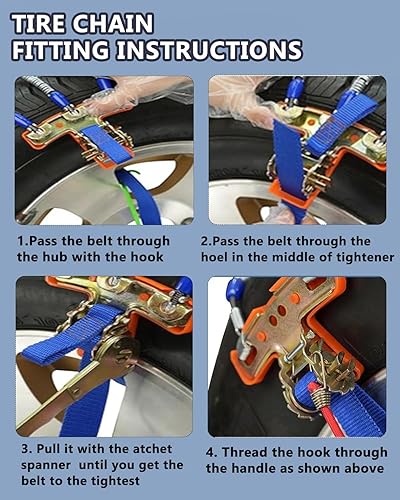 TIRE CHAIN
FITTING INSTRUCTIONS

1.Pass the belt through the hub with the hook

2.Pass the belt through the hoel in the middle of tightener

3. Pull it with the atchet spanner until you get the belt to the tightest

4. Thread the hook through the handle as shown above