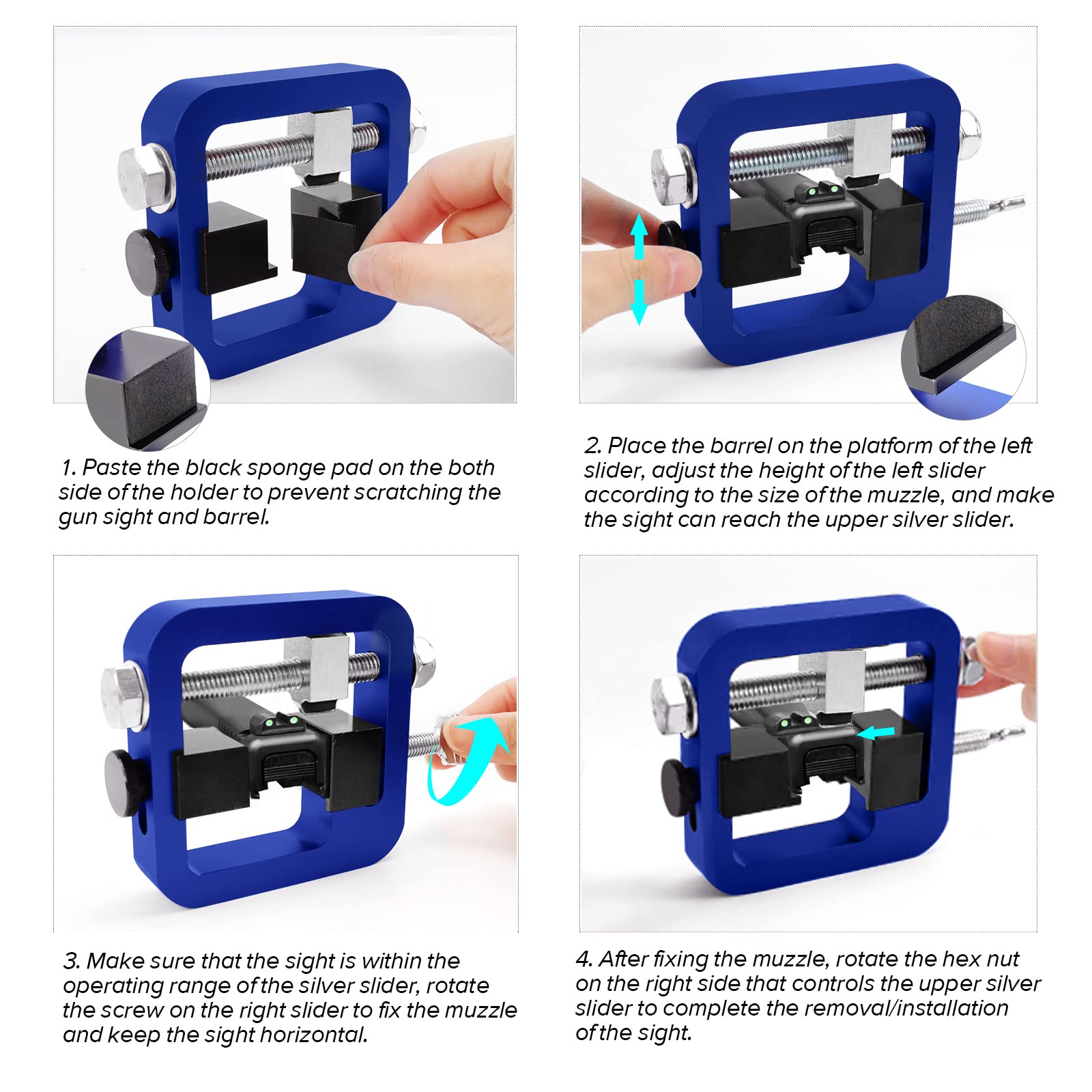 1. Paste the black sponge pad on the both side of the holder to prevent scratching the gun sight and barrel.

2. Place the barrel on the platform of the left slider, adjust the height of the left slider according to the size of the muzzle, and make the sight can reach the upper silver slider.

3. Make sure that the sight is within the operating range of the silver slider, rotate the screw on the right slider to fix the muzzle and keep the sight horizontal.

4. After fixing the muzzle, rotate the hex nut on the right side that controls the upper silver slider to complete the removal/installation of the sight.