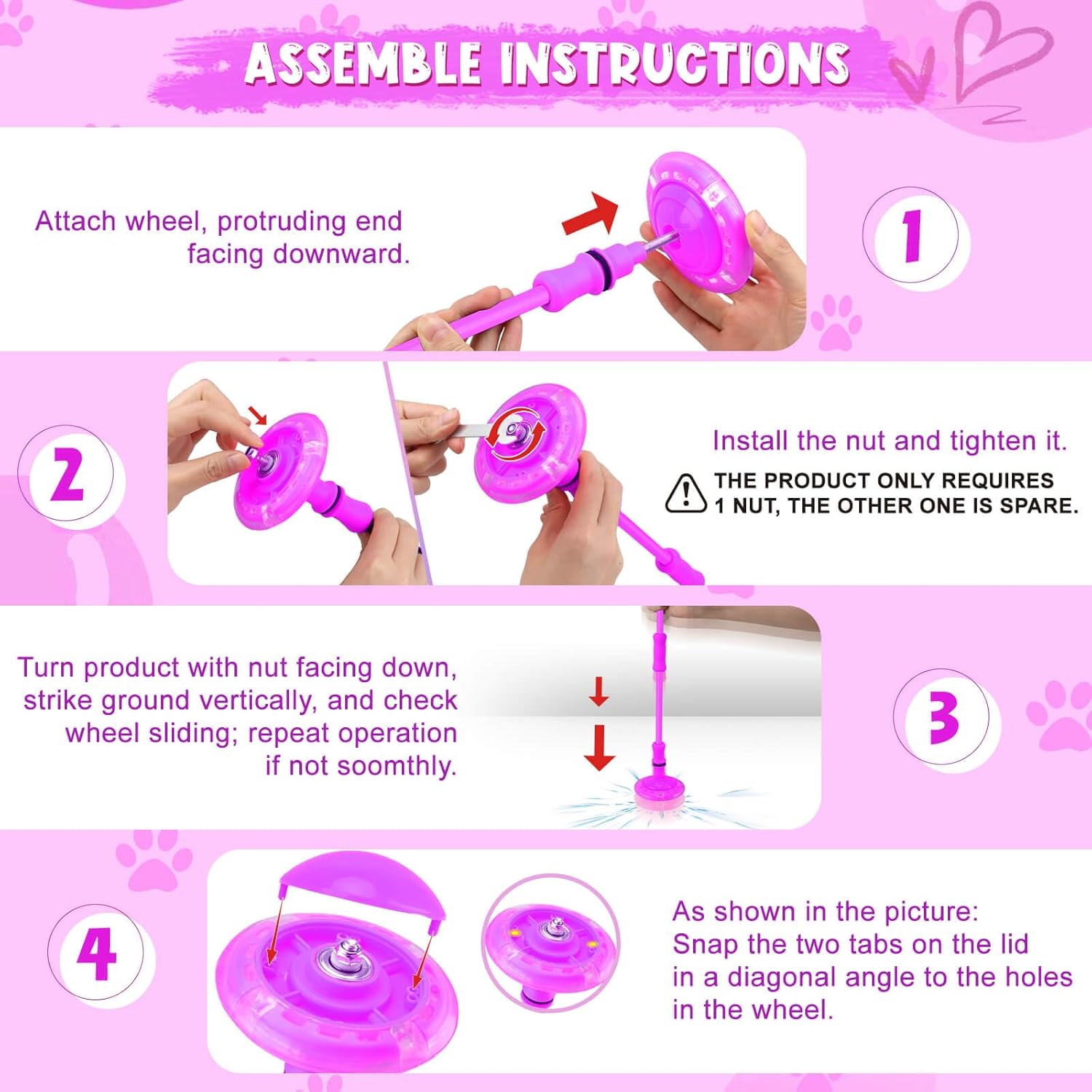 ASSEMBLE INSTRUCTIONS

Attach wheel, protruding end facing downward.

1

2

Install the nut and tighten it.

THE PRODUCT ONLY REQUIRES 1 NUT, THE OTHER ONE IS SPARE.

Turn product with nut facing down, strike ground vertically, and check wheel sliding; repeat operation if not soomthly.

3

4

As shown in the picture:
Snap the two tabs on the lid in a diagonal angle to the holes in the wheel.