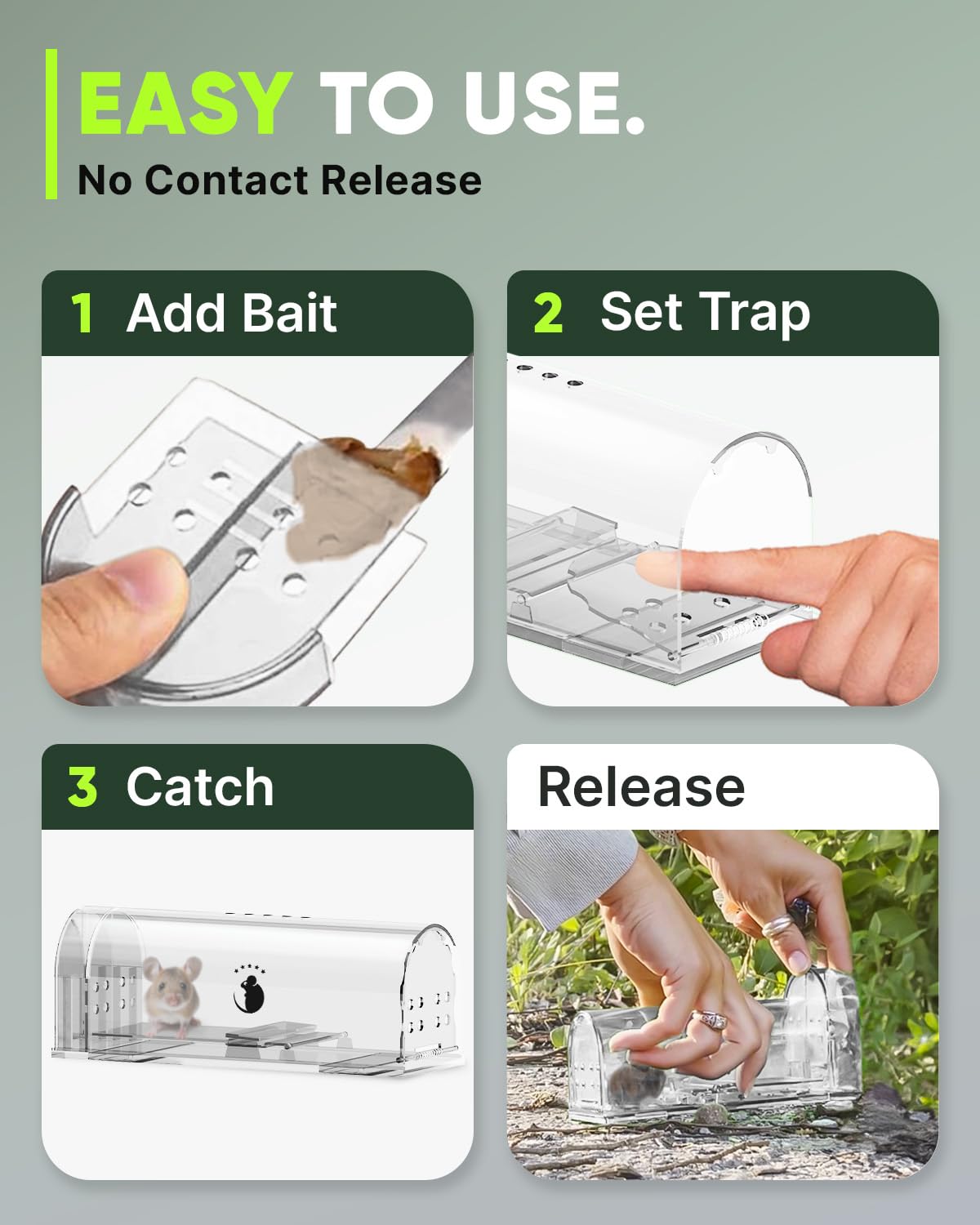 EASY TO USE.
No Contact Release

1 Add Bait

2 Set Trap

3 Catch

Release