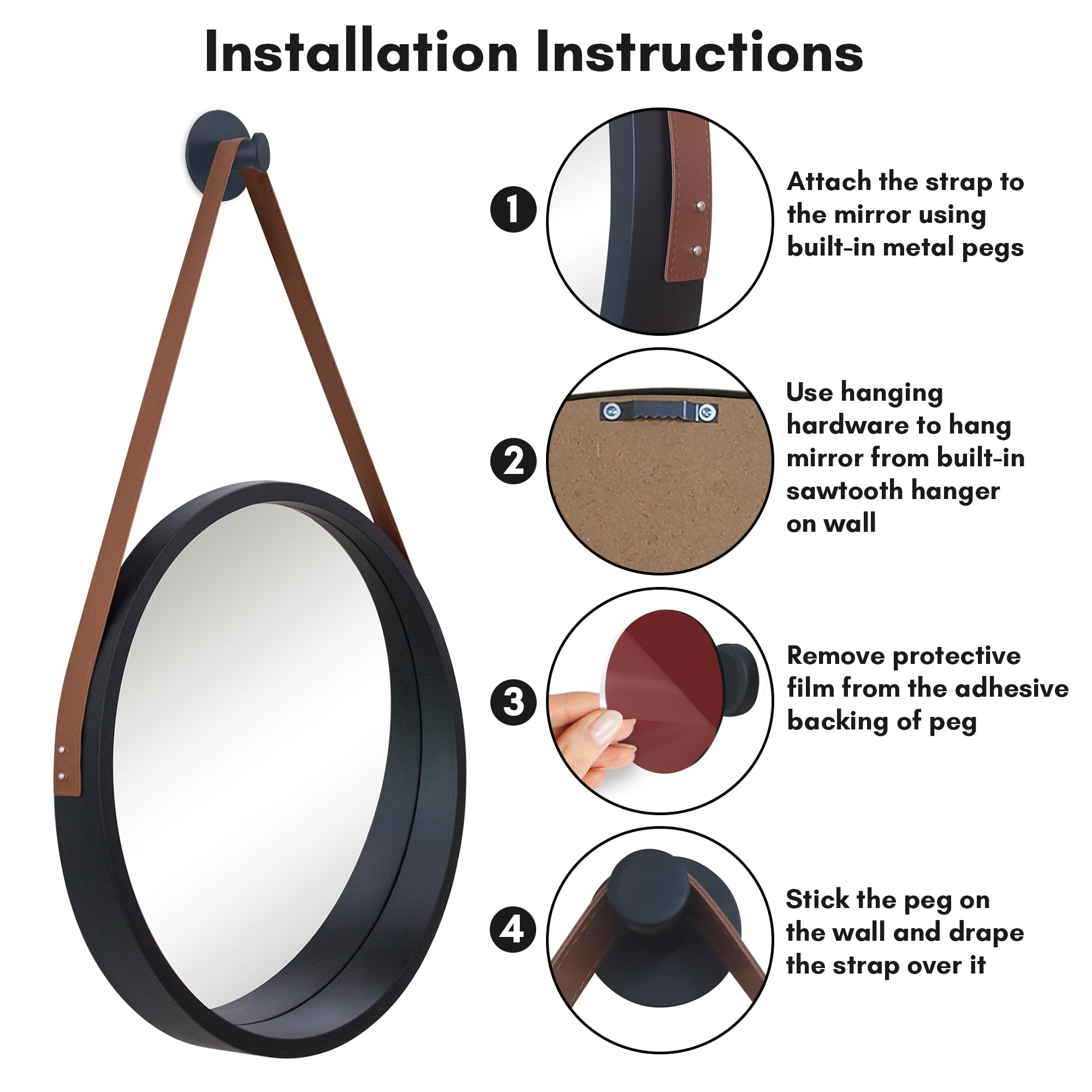 Installation Instructions

1

Attach the strap to the mirror using built-in metal pegs

2

Use hanging hardware to hang mirror from built-in sawtooth hanger on wall

3

Remove protective film from the adhesive backing of peg

4

Stick the peg on the wall and drape the strap over it