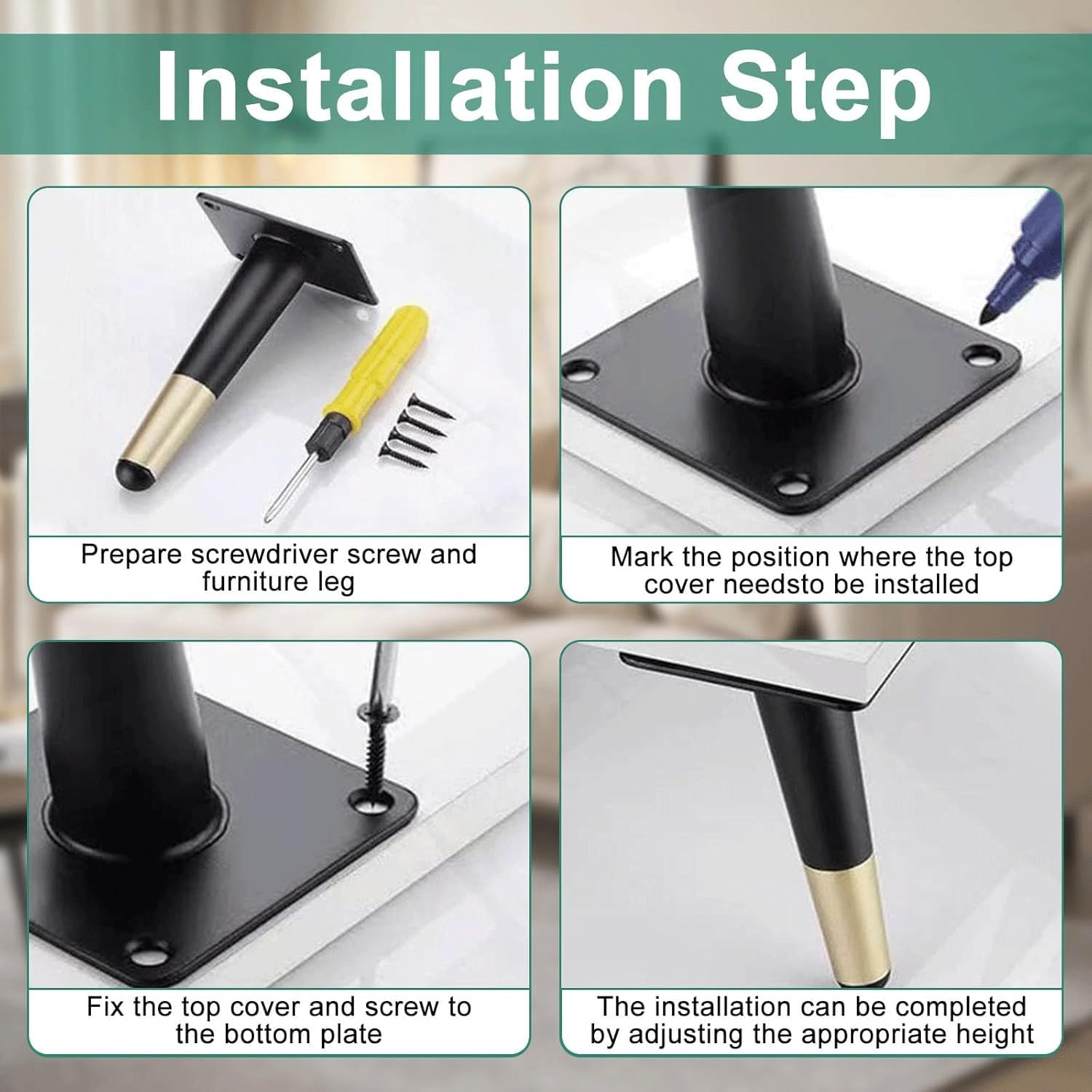 Installation Step

Prepare screwdriver screw and furniture leg

Mark the position where the top cover needsto be installed

Fix the top cover and screw to the bottom plate

The installation can be completed by adjusting the appropriate height