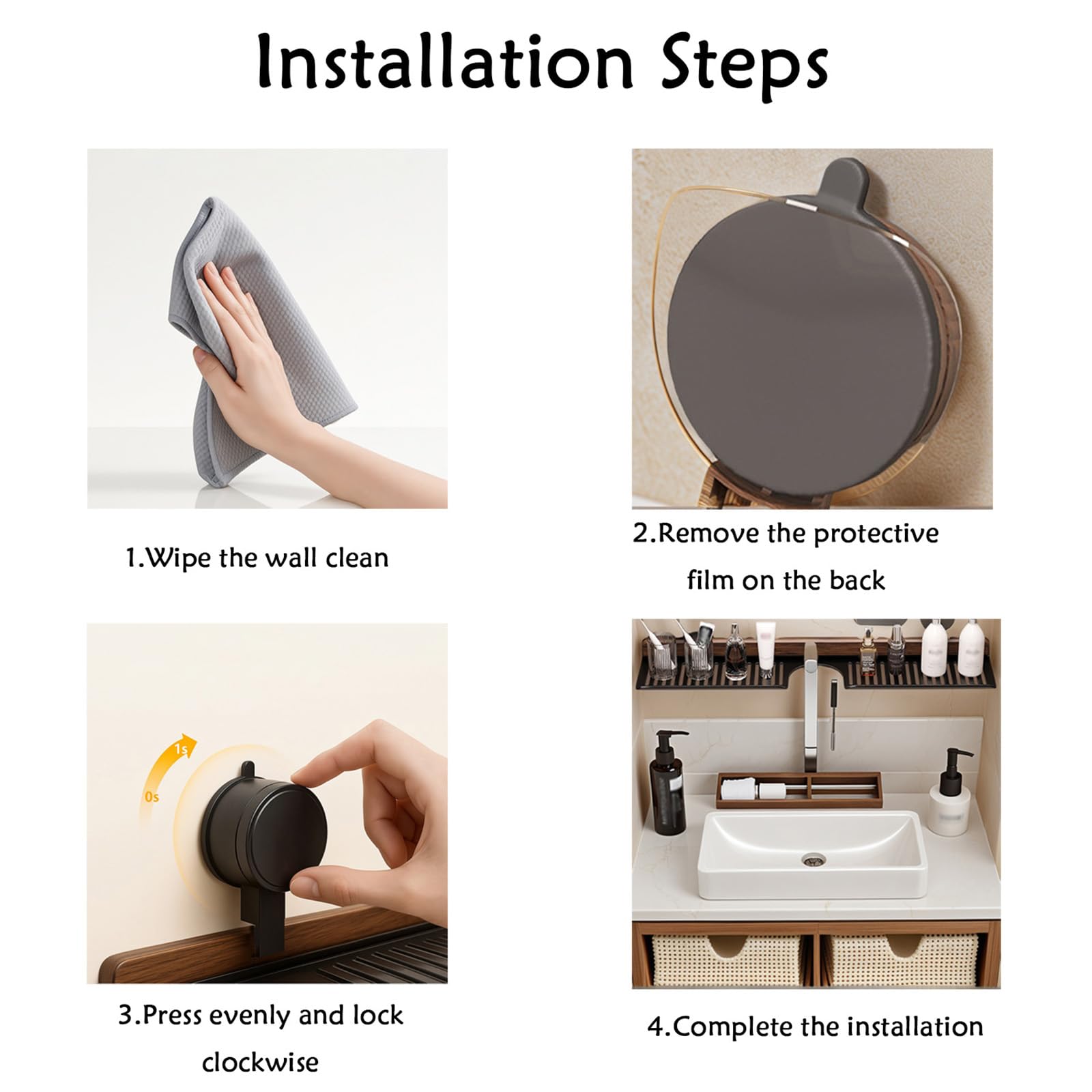 Installation Steps

1.Wipe the wall clean

2.Remove the protective film on the back

1s

0s

3.Press evenly and lock clockwise

4.Complete the installation