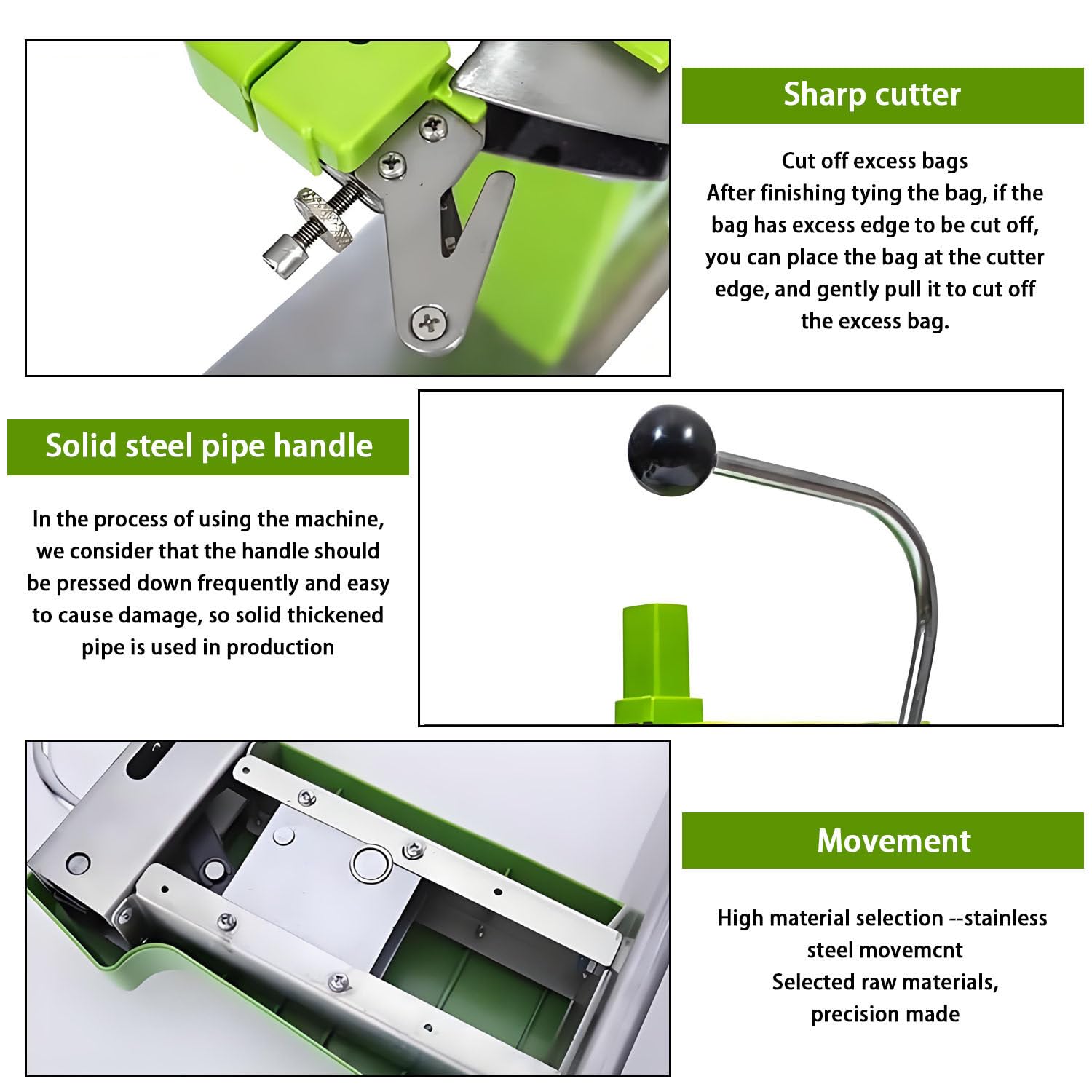 Sharp cutter

Cut off excess bags
After finishing tying the bag, if the bag has excess edge to be cut off, you can place the bag at the cutter edge, and gently pull it to cut off the excess bag.

Solid steel pipe handle

In the process of using the machine, we consider that the handle should be pressed down frequently and easy to cause damage, so solid thickened pipe is used in production

Movement

High material selection --stainless steel movemcnt
Selected raw materials, precision made