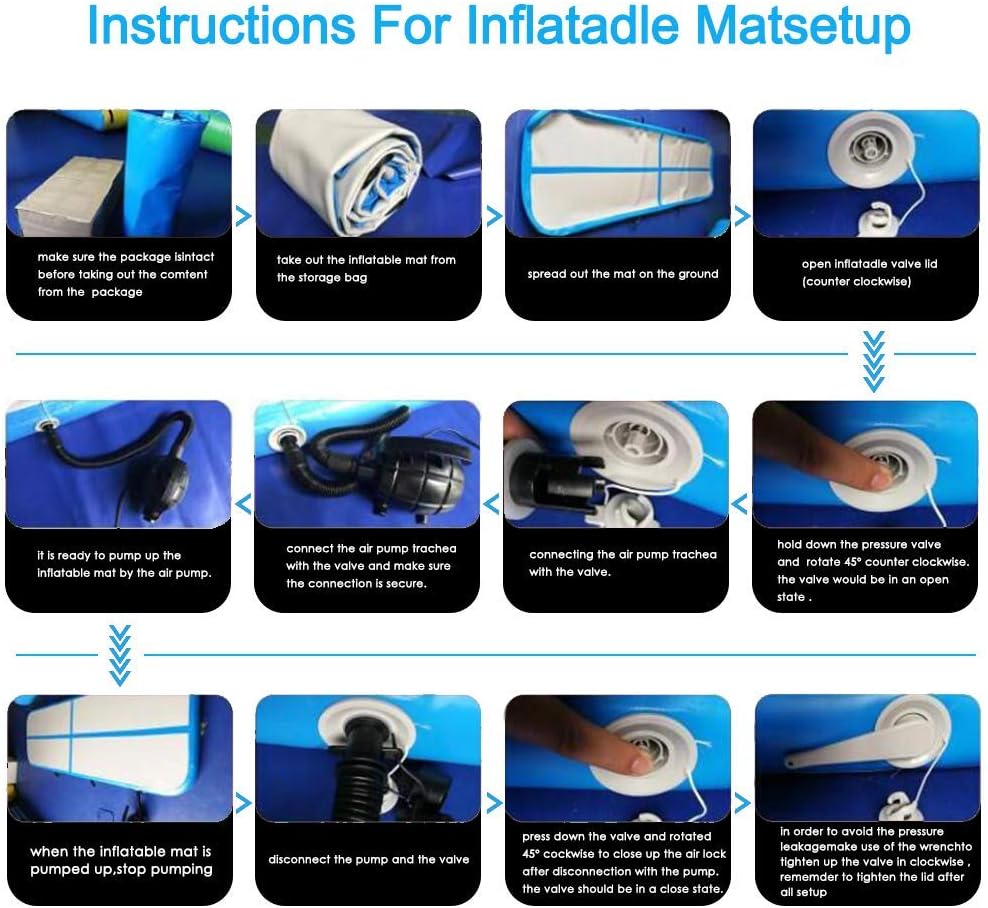 Instructions For Inflatadle Matsetup

make sure the package isintact before taking out the comtent from the package

take out the inflatable mat from the storage bag

spread out the mat on the ground

open inflatadle valve lid (counter clockwise)

hold down the pressure valve and rotate 45° counter clockwise. the valve would be in an open state .

connecting the air pump trachea with the valve.

connect the air pump trachea with the valve and make sure the connection is secure.

it is ready to pump up the inflatable mat by the air pump.

when the inflatable mat is pumped up,stop pumping

disconnect the pump and the valve

press down the valve and rotated 45° cockwise to close up the air lock after disconnection with the pump. the valve should be in a close state.

in order to avoid the pressure leakagemake use of the wrenchto tighten up the valve in clockwise , rememder to tighten the lid after all setup