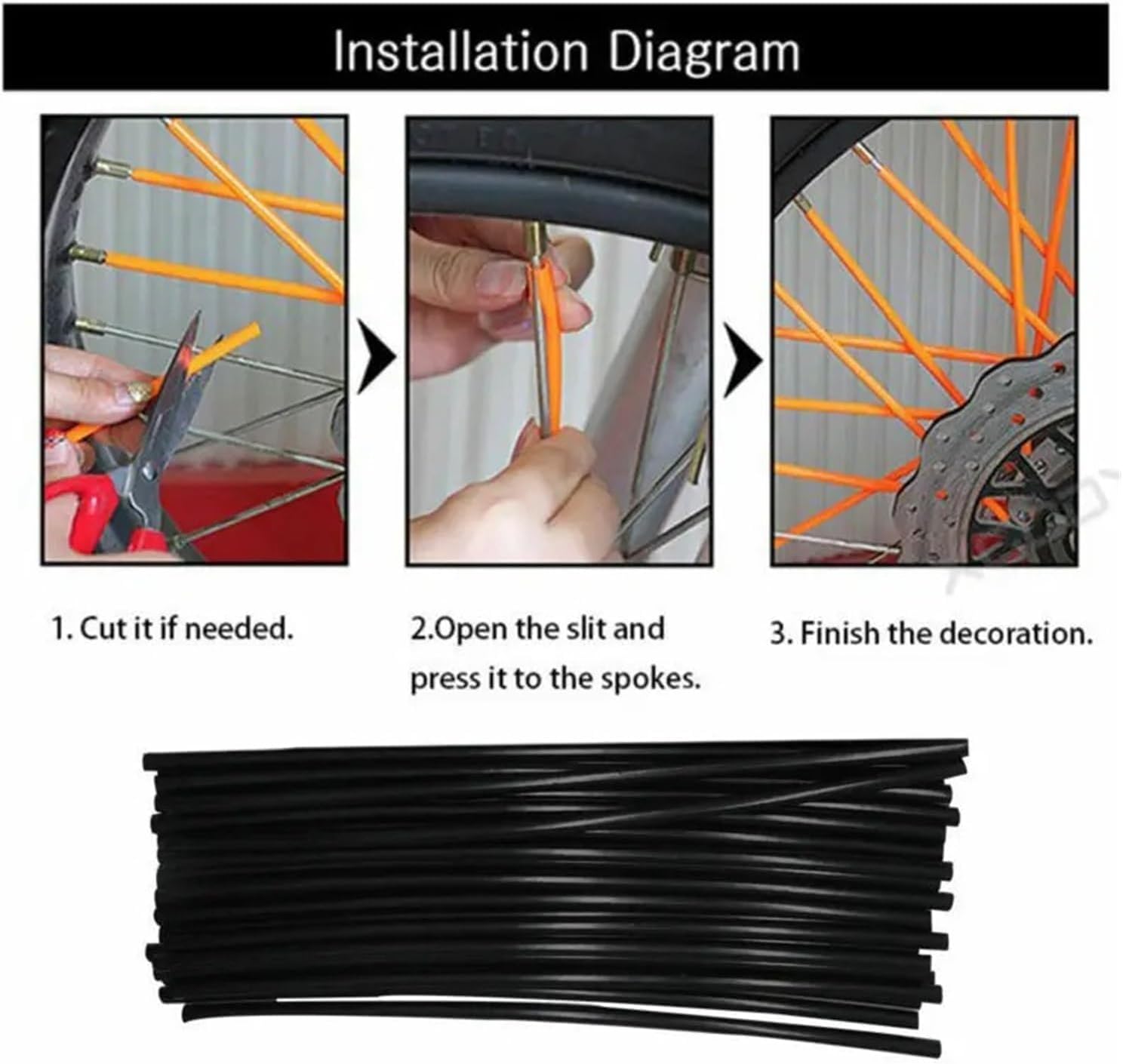 Installation Diagram

1. Cut it if needed.

2.Open the slit and press it to the spokes.

3. Finish the decoration.