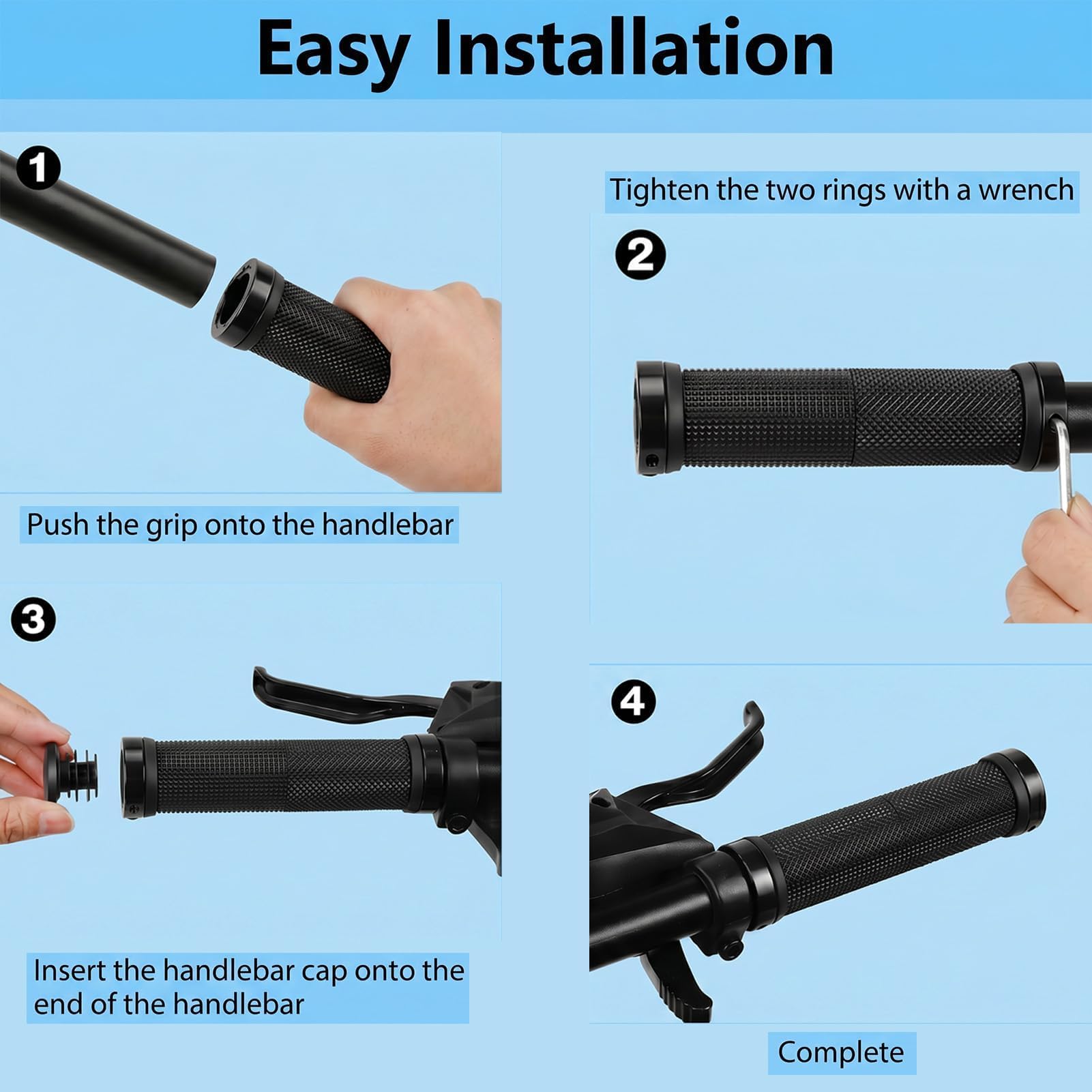 Easy Installation

1

Push the grip onto the handlebar

Tighten the two rings with a wrench

2

3

Insert the handlebar cap onto the end of the handlebar

4

Complete