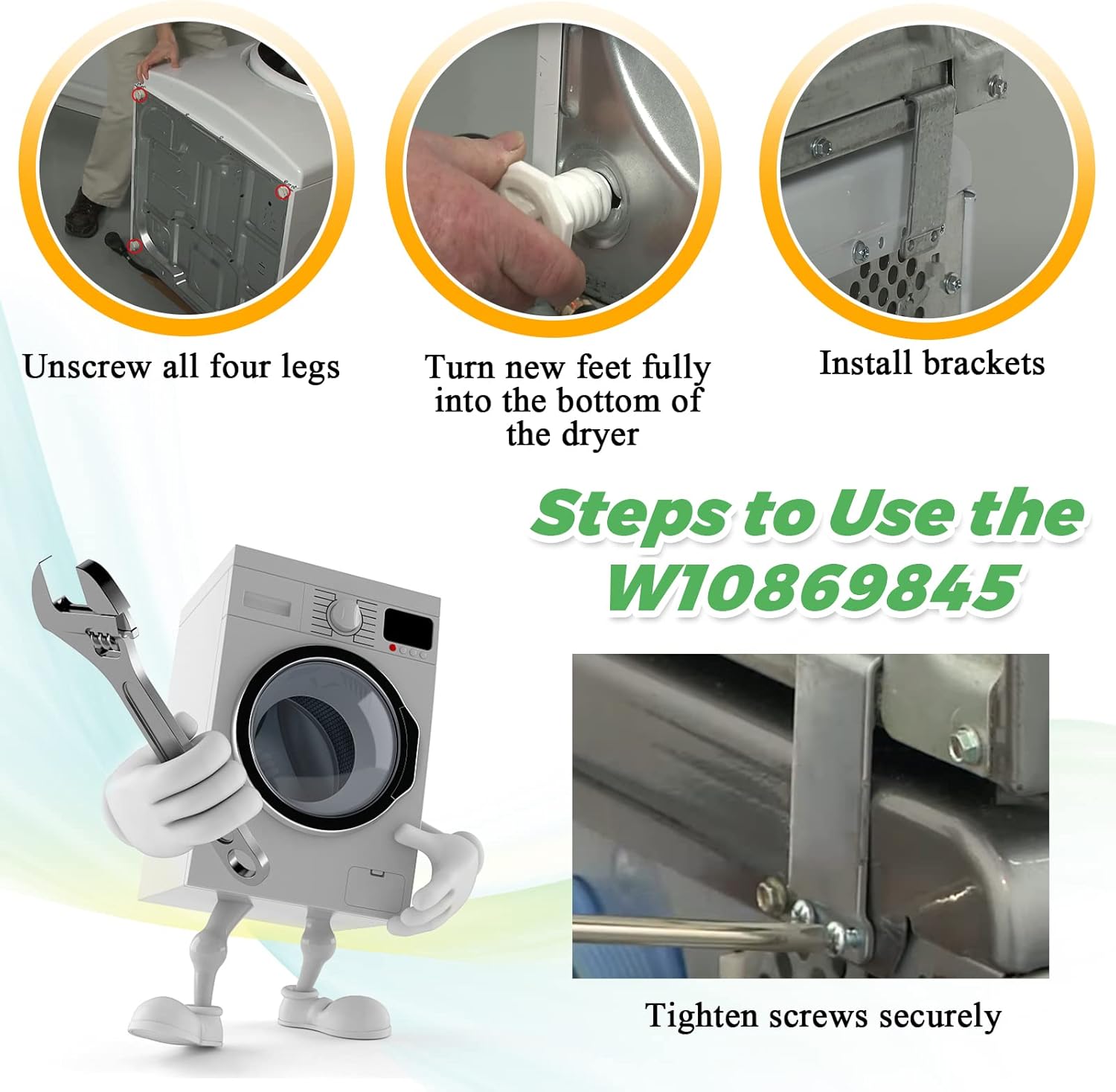 Unscrew all four legs

Turn new feet fully into the bottom of the dryer

Install brackets

Steps to Use the W10869845

Tighten screws securely