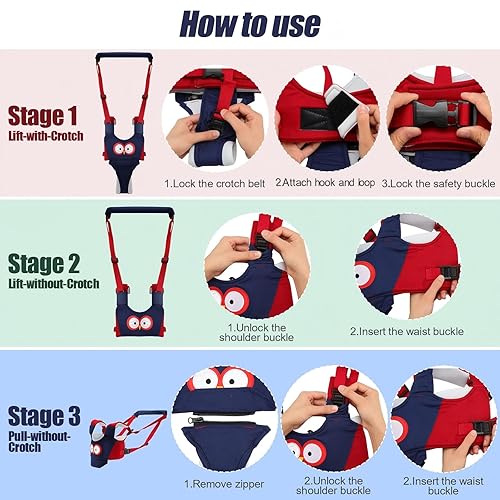 How to use

Stage 1
Lift-with-Crotch

1.Lock the crotch belt
2.Attach hook and loop
3.Lock the safety buckle

Stage 2
Lift-without-Crotch

1.Unlock the shoulder buckle
2.Insert the waist buckle

Stage 3
Pull-without-Crotch

1.Remove zipper
2.Unlock the shoulder buckle
2.Insert the waist buckle