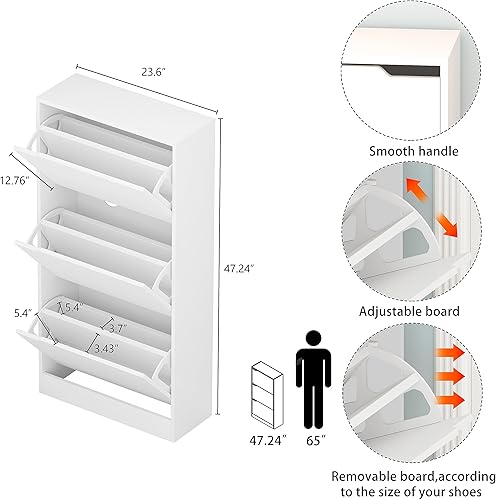 23.6"

12.76"

47.24"

5.4"

5.4"

3.7"

3.43"

47.24"

65"

Smooth handle

Adjustable board

Removable board,according to the size of your shoes