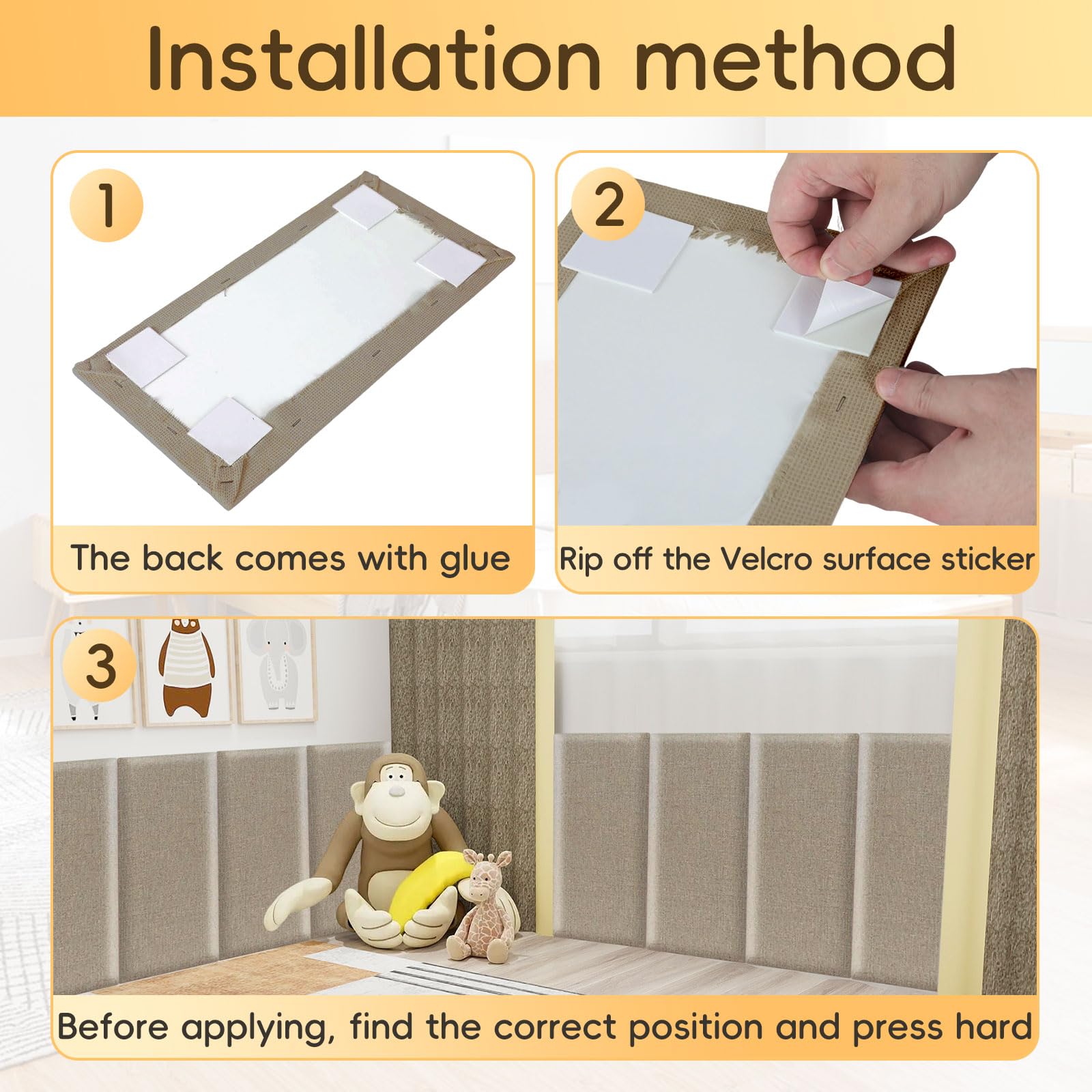 Installation method

1

The back comes with glue

2

Rip off the Velcro surface sticker

3

Before applying, find the correct position and press hard