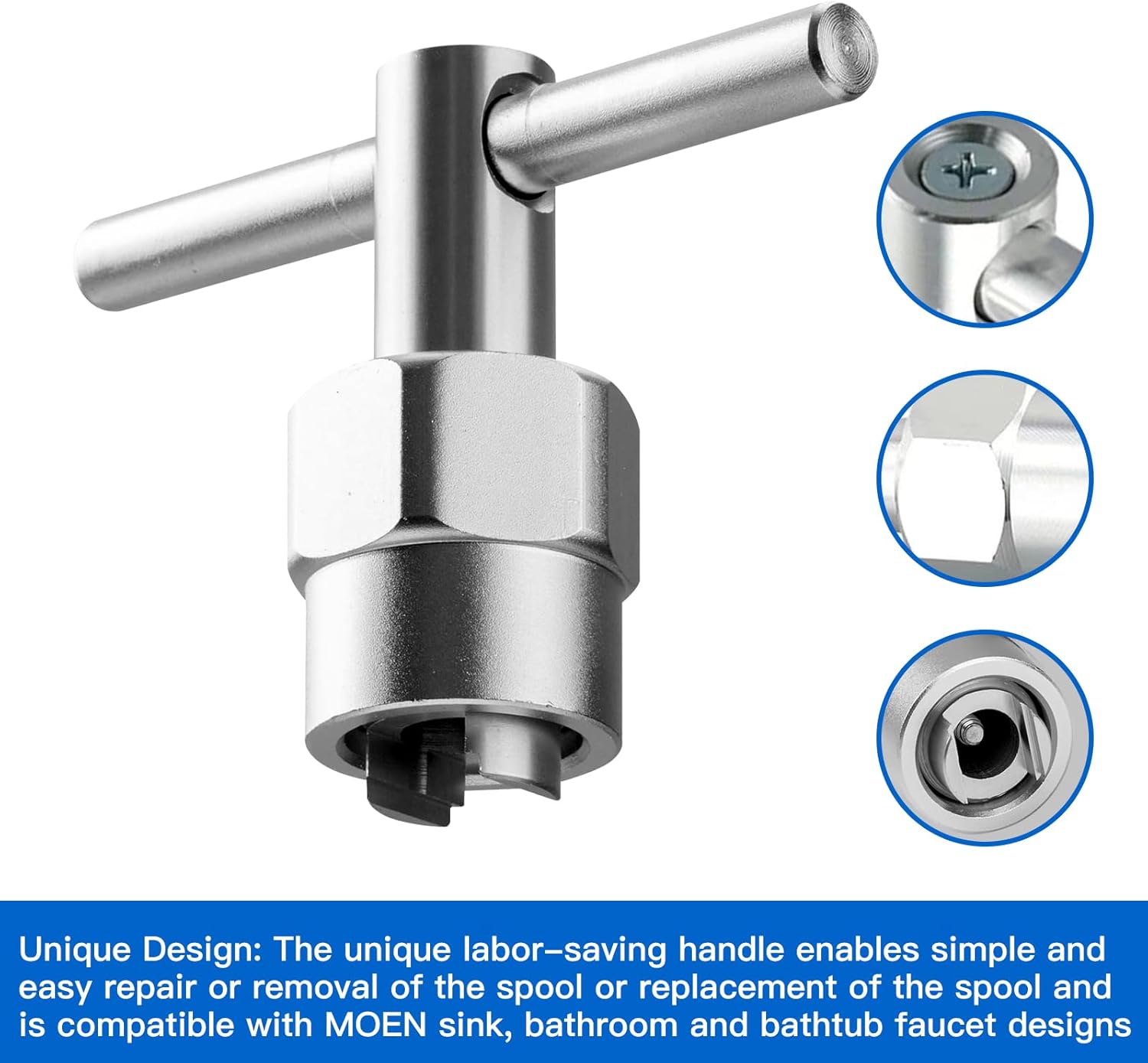 Unique Design: The unique labor-saving handle enables simple and easy repair or removal of the spool or replacement of the spool and is compatible with MOEN sink, bathroom and bathtub faucet designs