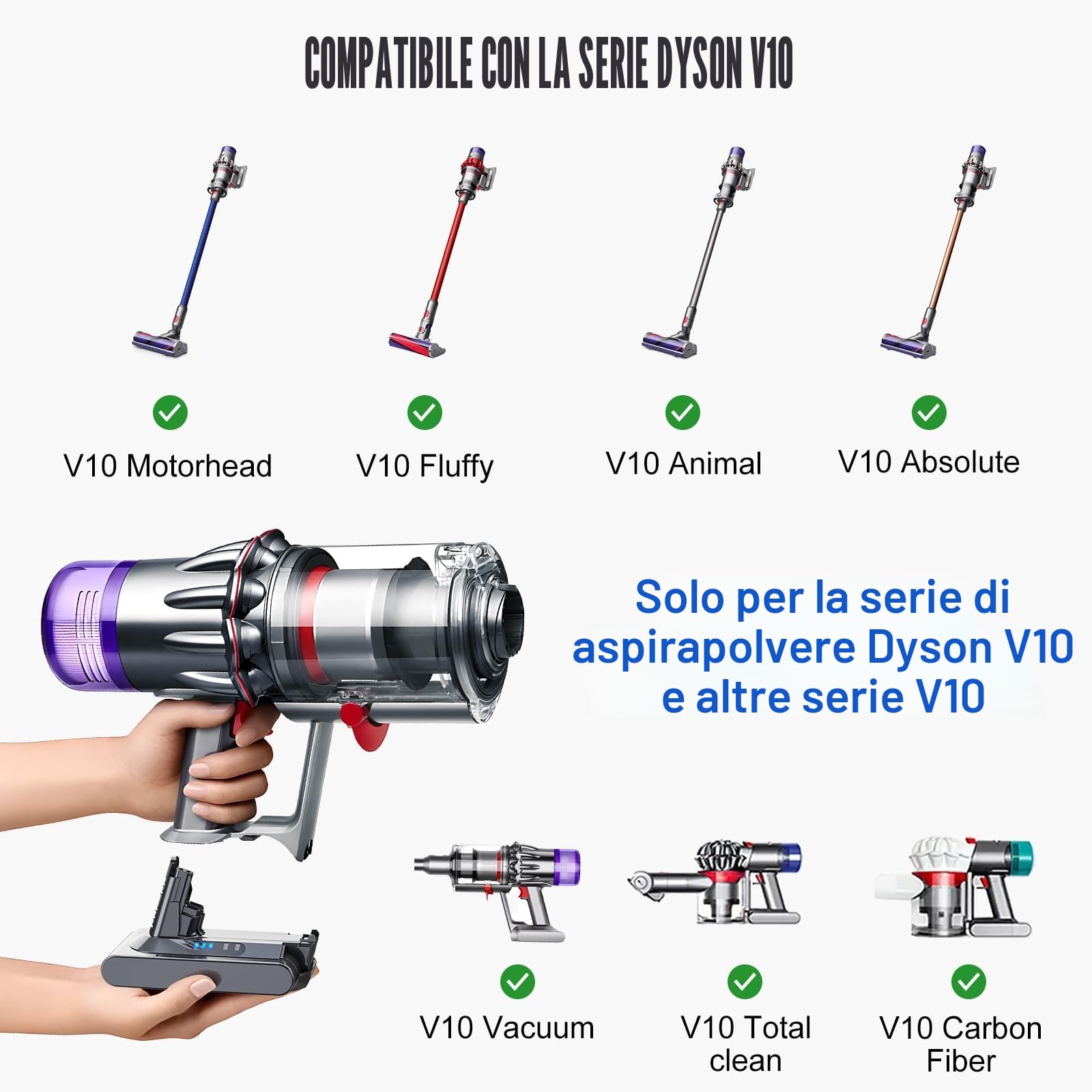 COMPATIBILE CON LA SERIE DYSON V10

V10 Motorhead

V10 Fluffy

V10 Animal

V10 Absolute

Solo per la serie di aspirapolvere Dyson V10 e altre serie V10

V10 Vacuum

V10 Total clean

V10 Carbon Fiber