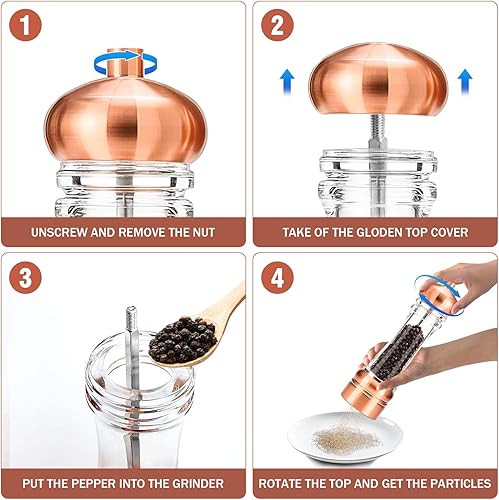 1

UNSCREW AND REMOVE THE NUT

2

TAKE OF THE GLODEN TOP COVER

3

PUT THE PEPPER INTO THE GRINDER

4

ROTATE THE TOP AND GET THE PARTICLES