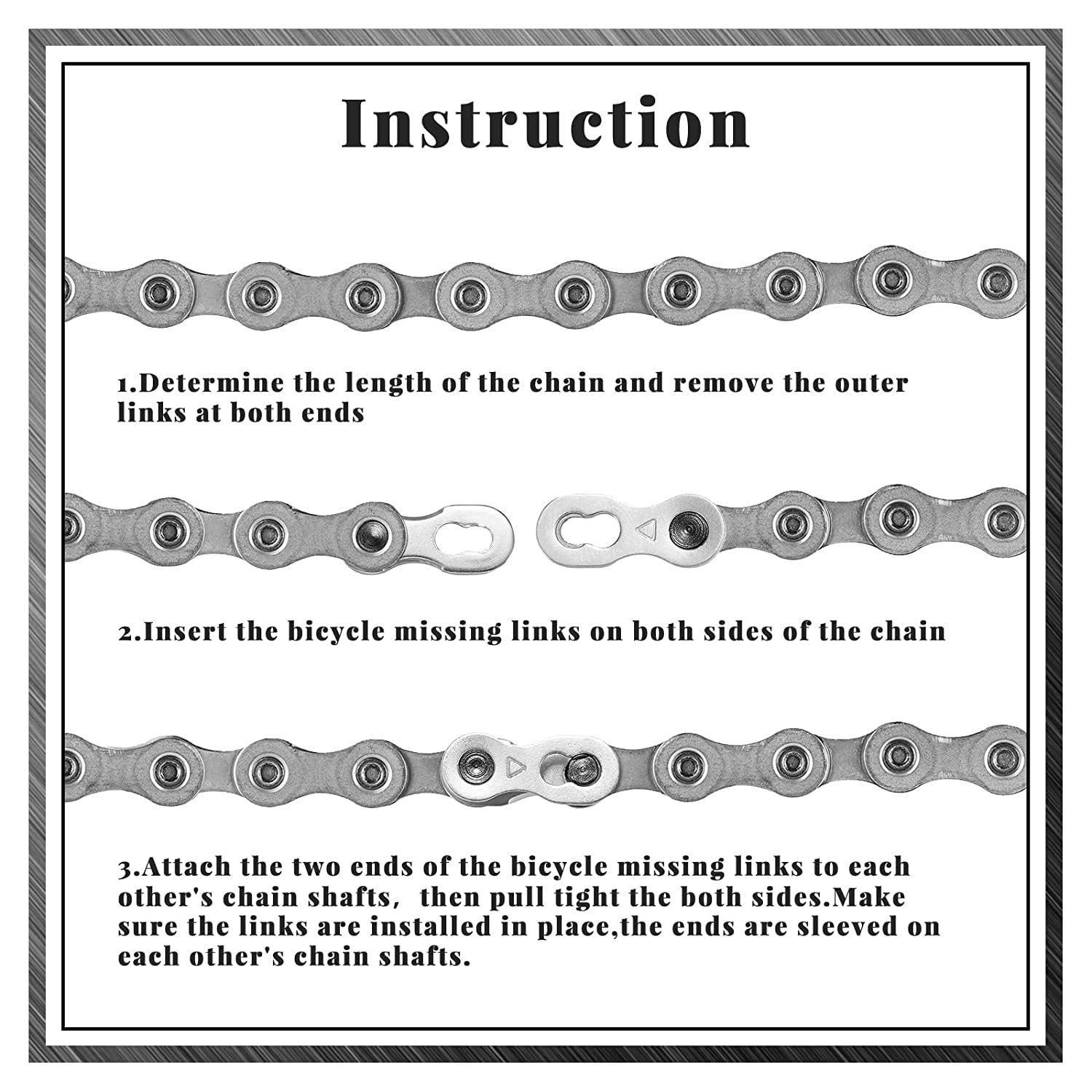 Instruction

1.Determine the length of the chain and remove the outer links at both ends

2.Insert the bicycle missing links on both sides of the chain

3.Attach the two ends of the bicycle missing links to each other's chain shafts, then pull tight the both sides.Make sure the links are installed in place,the ends are sleeved on each other's chain shafts.