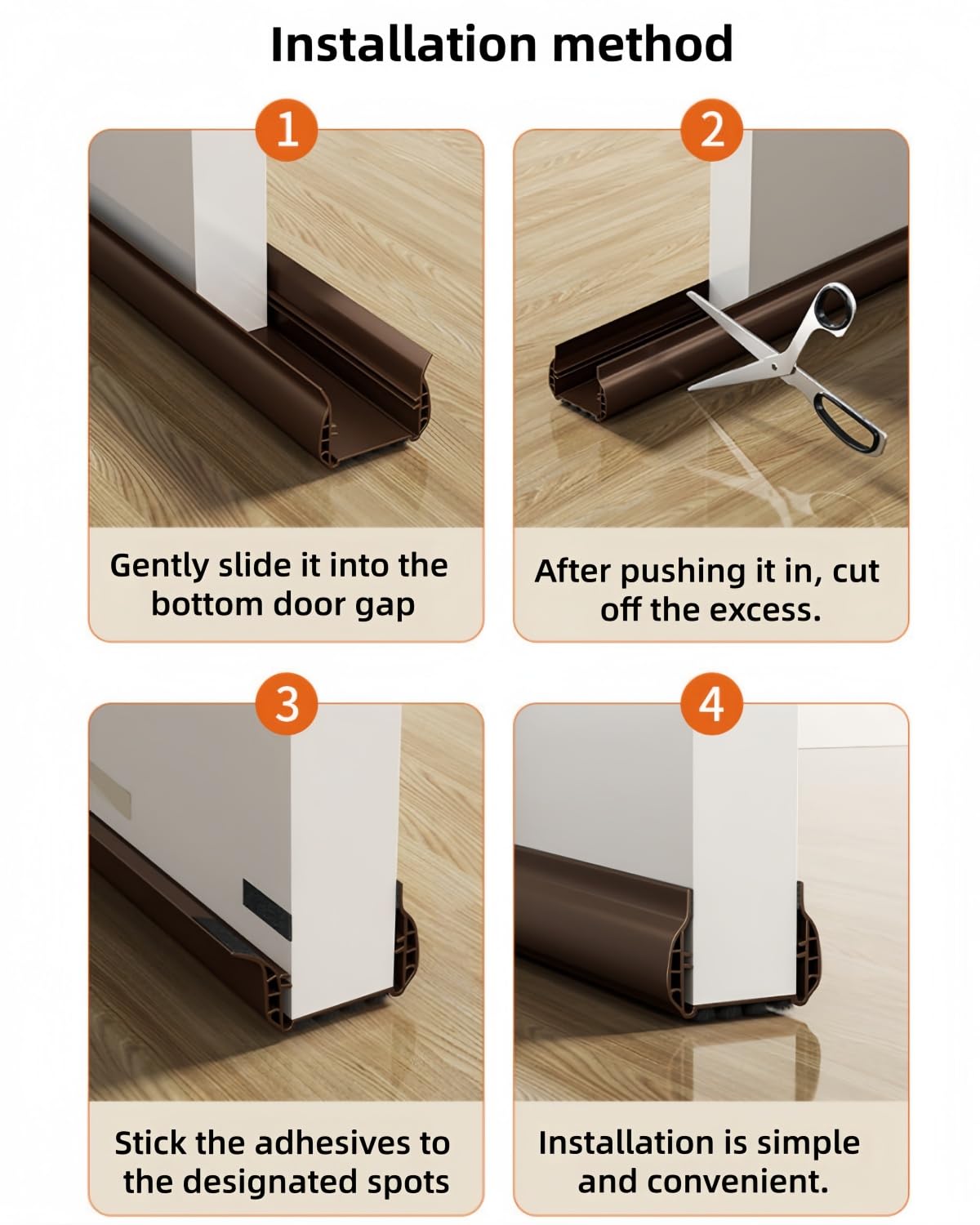 Installation method

1

Gently slide it into the bottom door gap

2

After pushing it in, cut off the excess.

3

Stick the adhesives to the designated spots

4

Installation is simple and convenient.