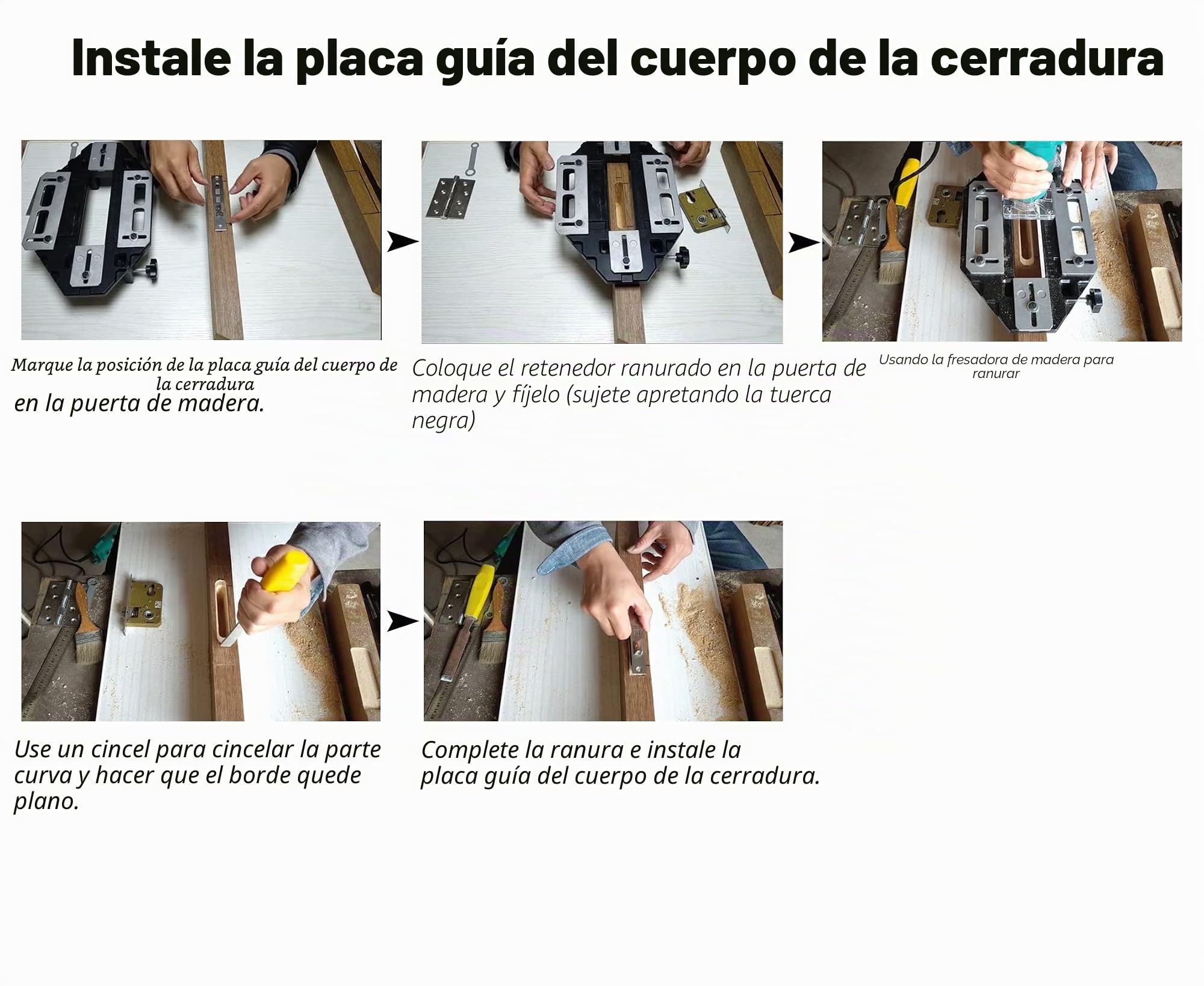 Instale la placa guía del cuerpo de la cerradura

Marque la posición de la placa guía del cuerpo de la cerradura en la puerta de madera.

Coloque el retenedor ranurado en la puerta de madera y fíjelo (sujete apretando la tuerca negra)

Usando la fresadora de madera para ranurar

Use un cincel para cincelar la parte curva y hacer que el borde quede plano.

Complete la ranura e instale la placa guía del cuerpo de la cerradura.