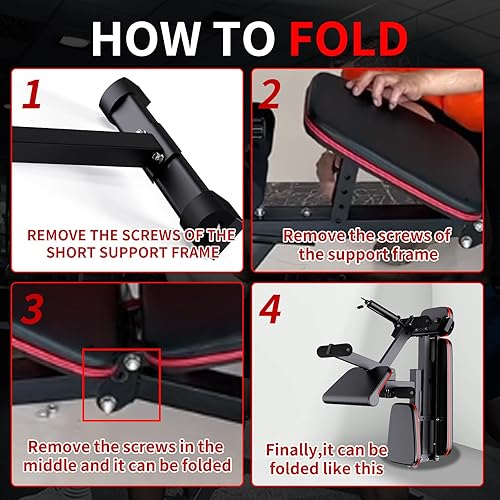 HOW TO FOLD

1

REMOVE THE SCREWS OF THE SHORT SUPPORT FRAME

2

Remove the screws of the support frame

3

Remove the screws in the middle and it can be folded

4

Finally,it can be folded like this