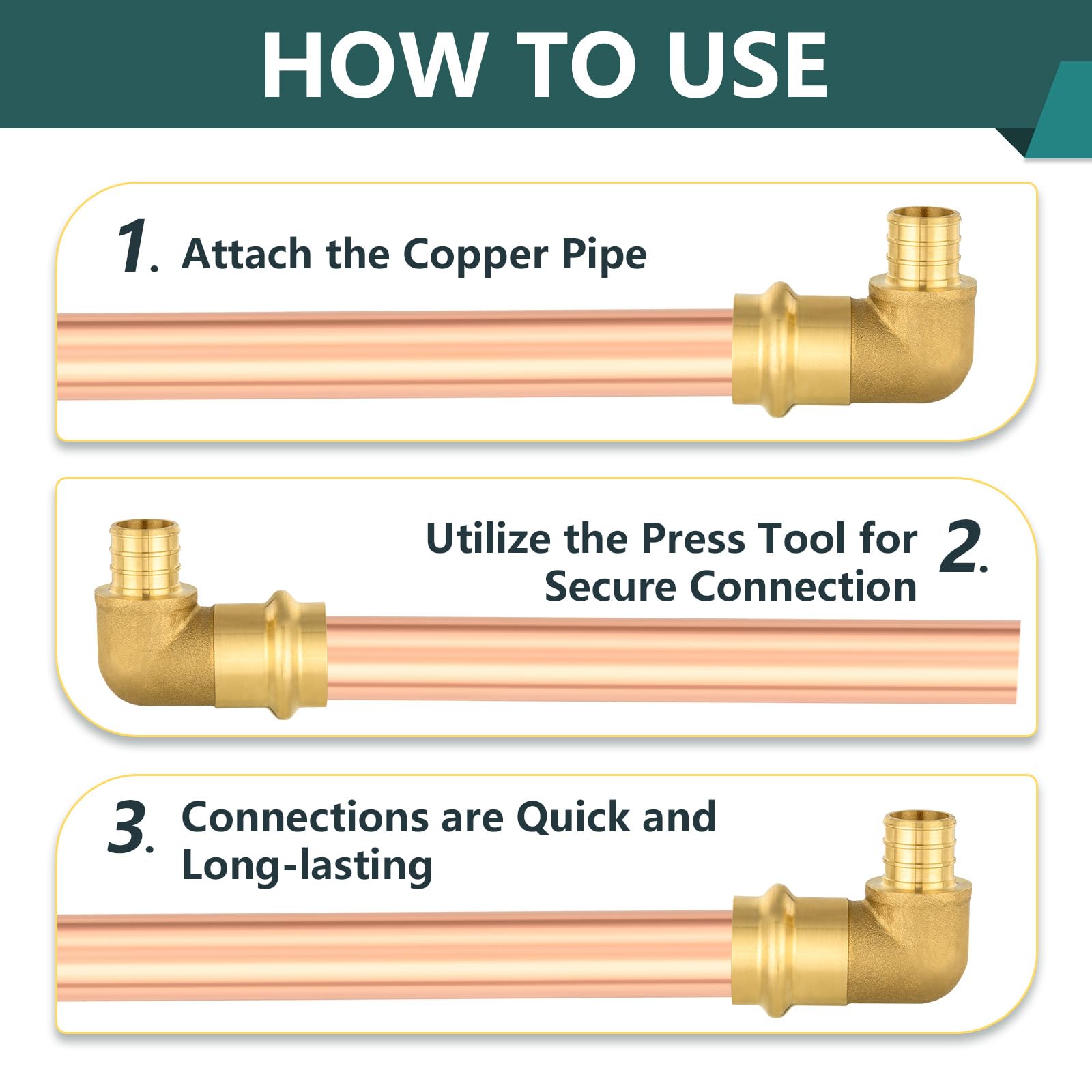 HOW TO USE

1. Attach the Copper Pipe

Utilize the Press Tool for Secure Connection 2.

3. Connections are Quick and Long-lasting