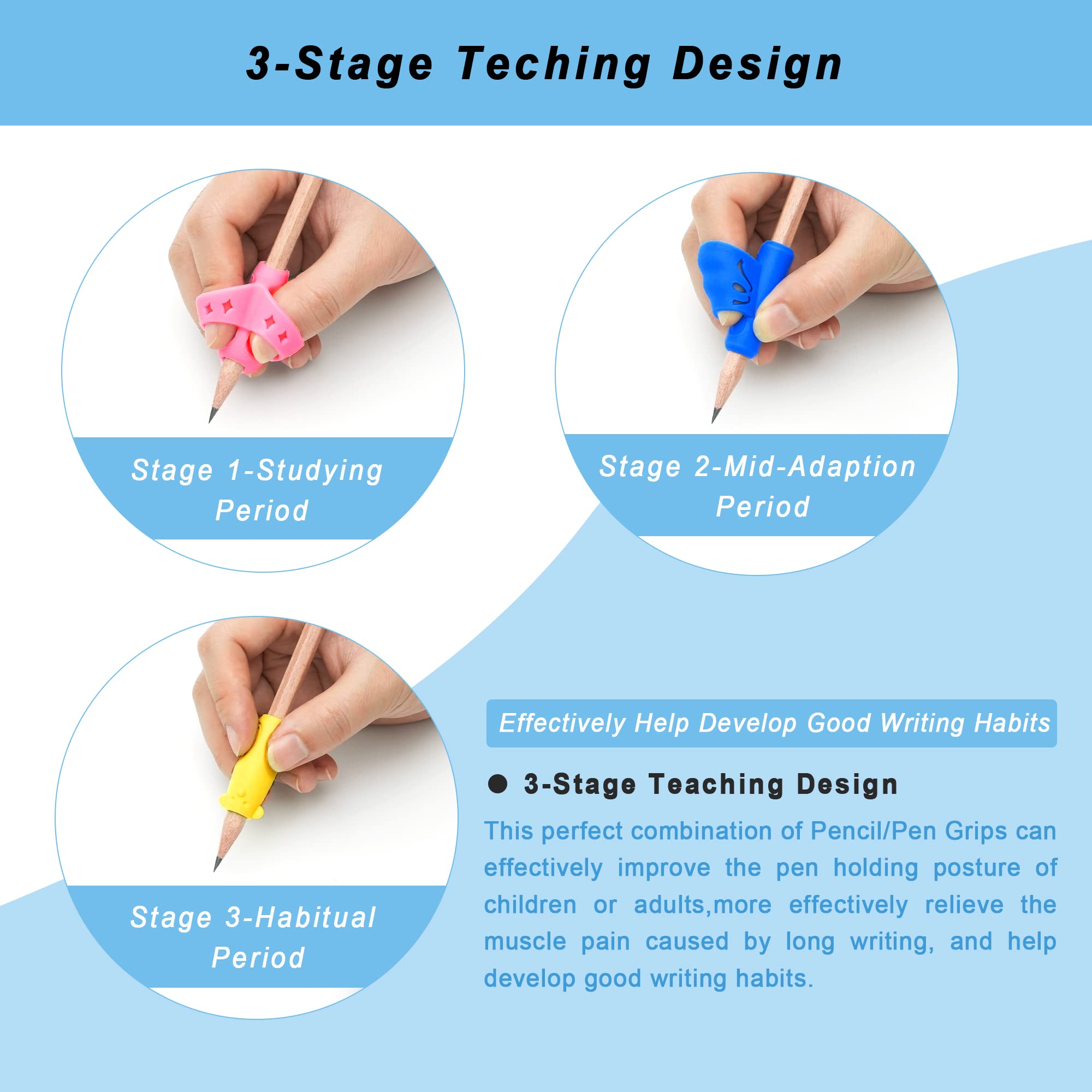 3-Stage Teching Design

Stage 1-Studying Period

Stage 2-Mid-Adaption Period

Stage 3-Habitual Period

Effectively Help Develop Good Writing Habits

● 3-Stage Teaching Design

This perfect combination of Pencil/Pen Grips can effectively improve the pen holding posture of children or adults,more effectively relieve the muscle pain caused by long writing, and help develop good writing habits.