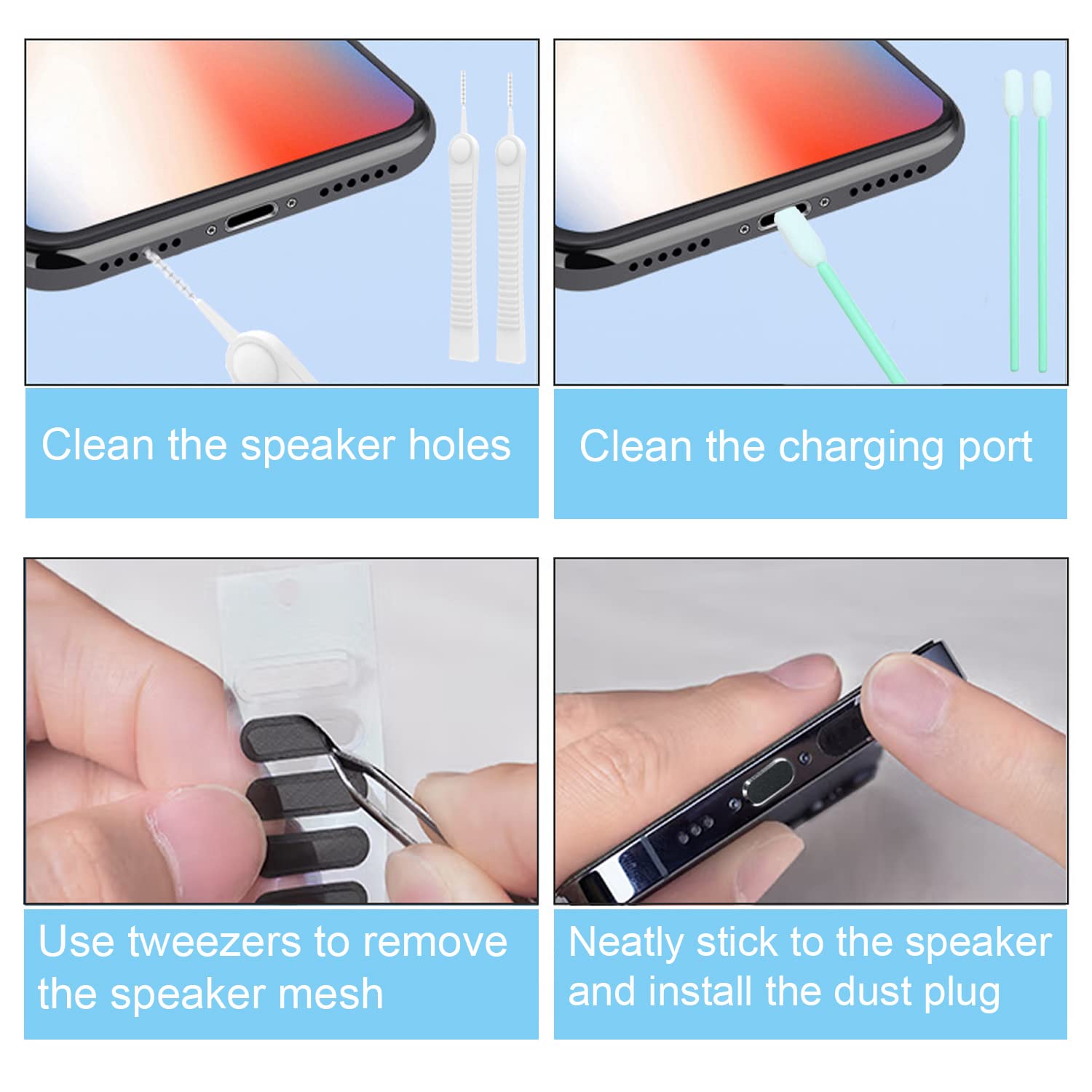 Clean the speaker holes

Clean the charging port

Use tweezers to remove the speaker mesh

Neatly stick to the speaker and install the dust plug