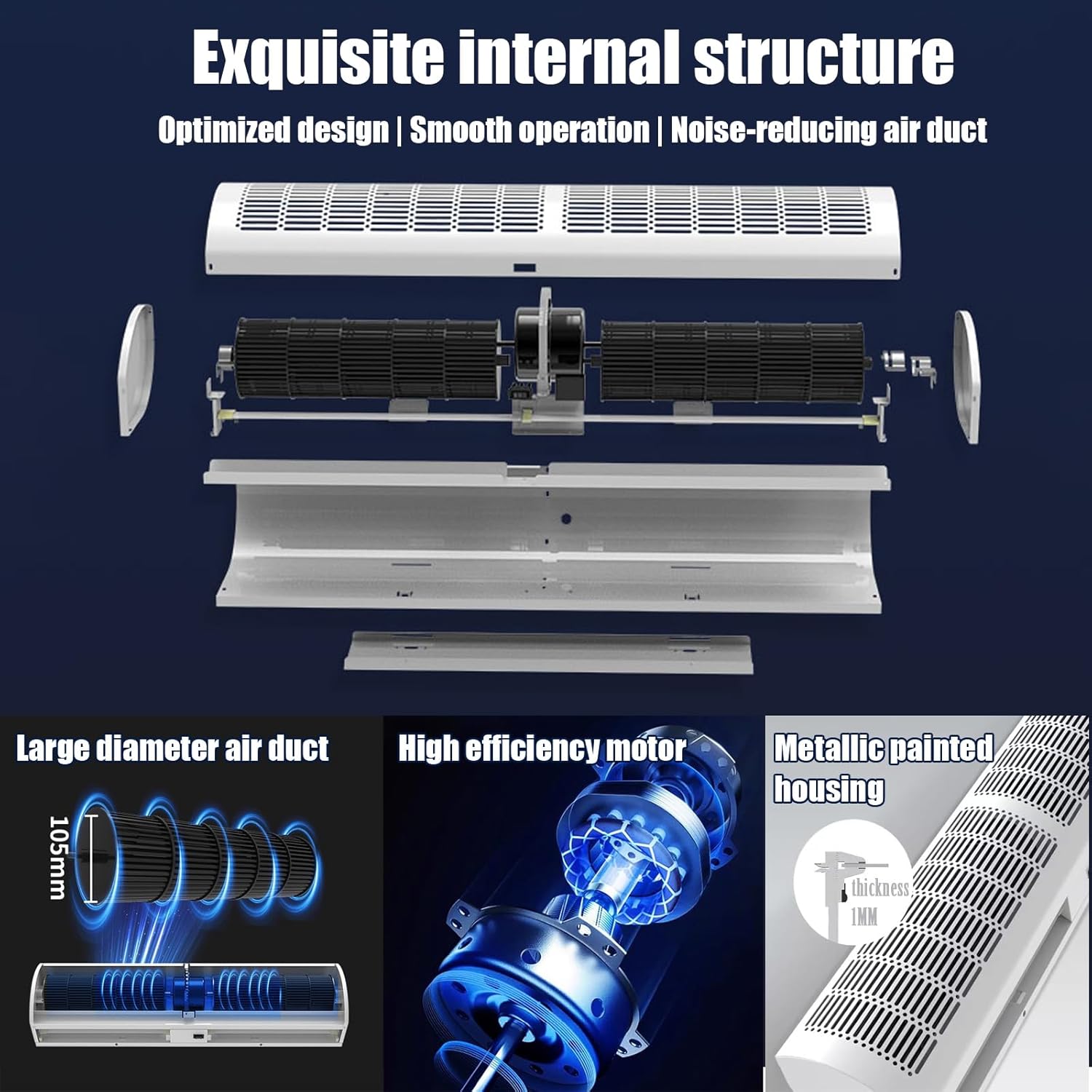 Exquisite internal structure

Optimized design | Smooth operation | Noise-reducing air duct

Large diameter air duct

105mm

High efficiency motor

Metallic painted housing

thickness 1MM