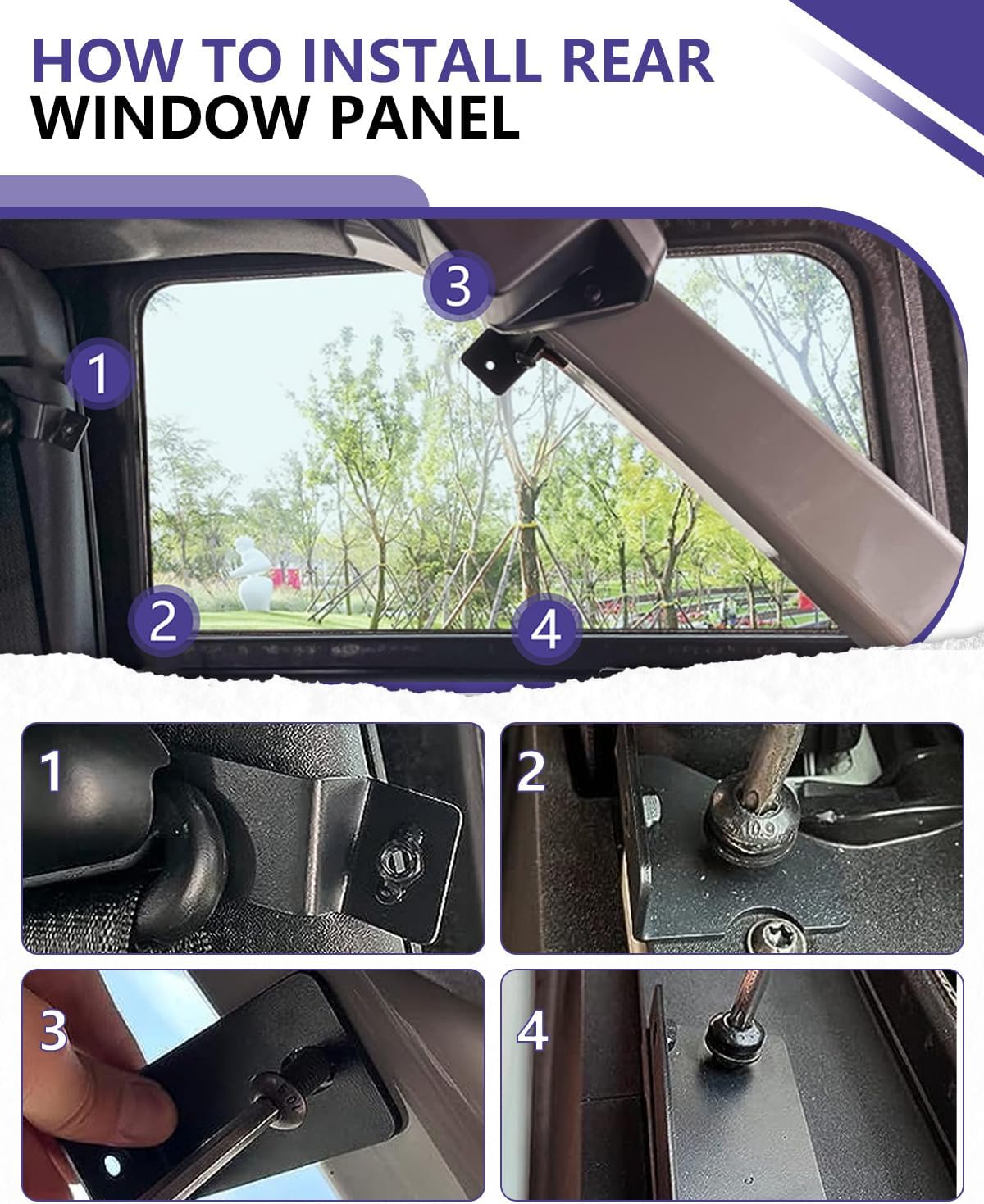 HOW TO INSTALL REAR
WINDOW PANEL

3

1

2

4

1

2

10.9

3

4