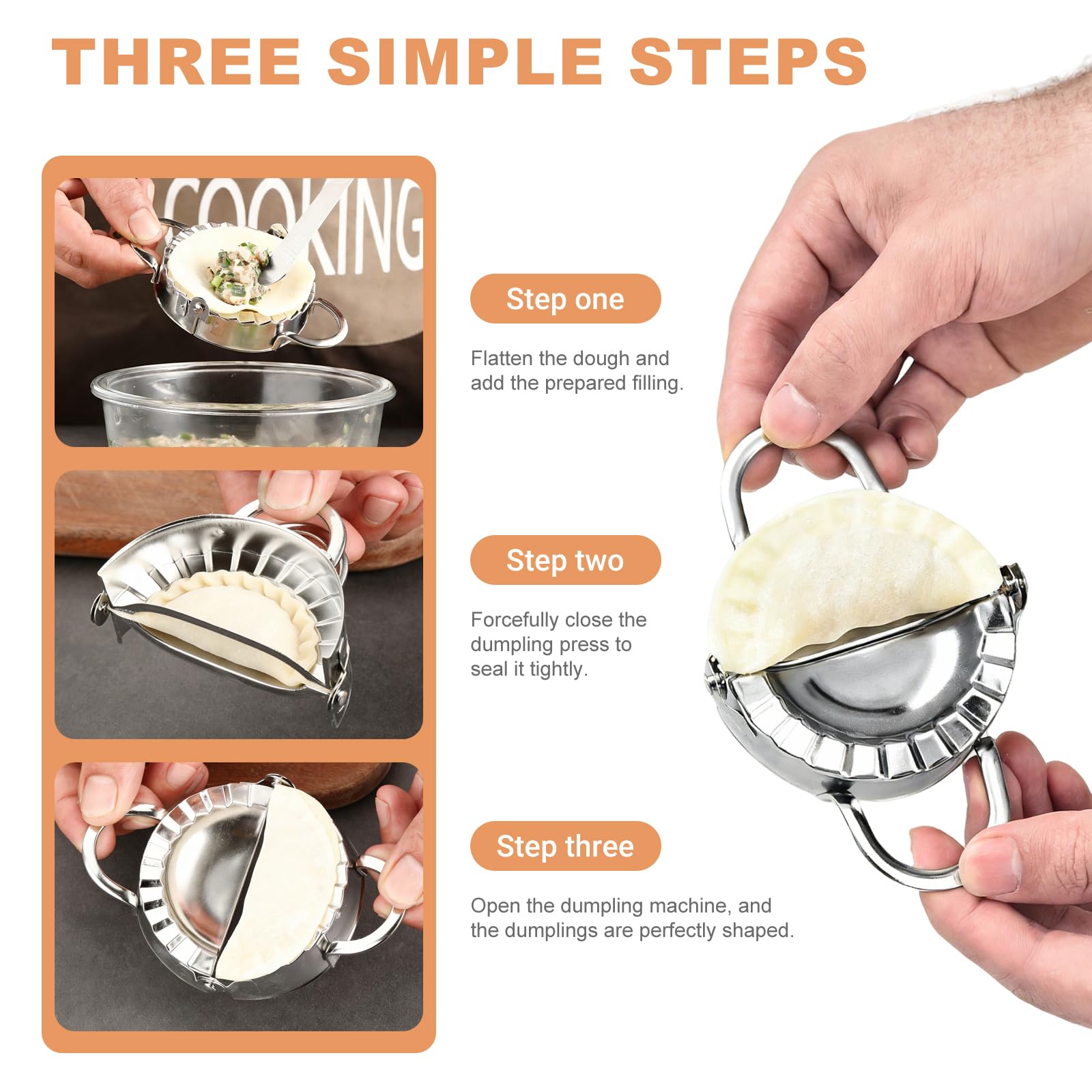 THREE SIMPLE STEPS

COOKING

Step one

Flatten the dough and add the prepared filling.

Step two

Forcefully close the dumpling press to seal it tightly.

Step three

Open the dumpling machine, and the dumplings are perfectly shaped.