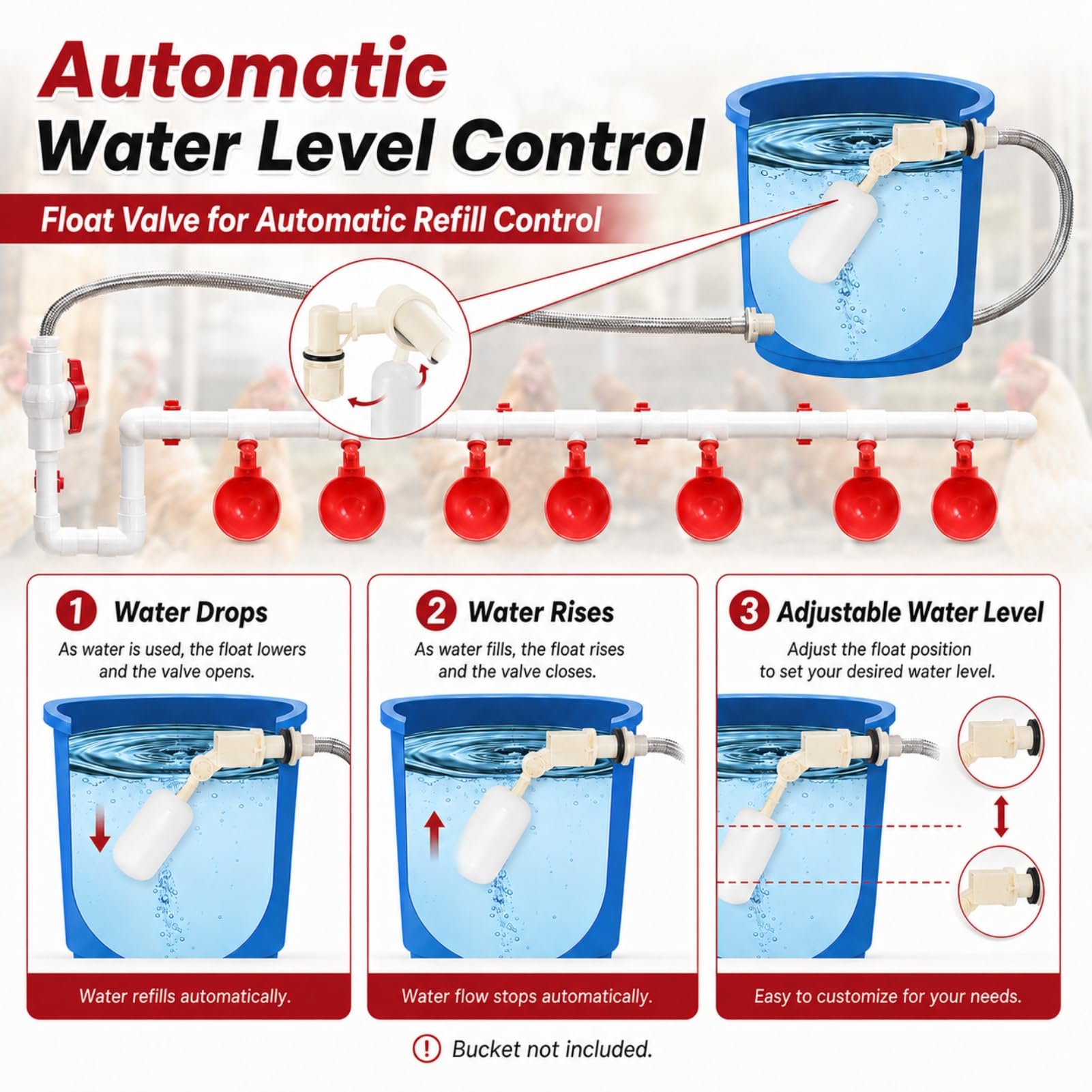 Automatic
Water Level Control

Float Valve for Automatic Refill Control

1 Water Drops
As water is used, the float lowers and the valve opens.

Water refills automatically.

2 Water Rises
As water fills, the float rises and the valve closes.

Water flow stops automatically.

3 Adjustable Water Level
Adjust the float position to set your desired water level.

Easy to customize for your needs.

! Bucket not included.