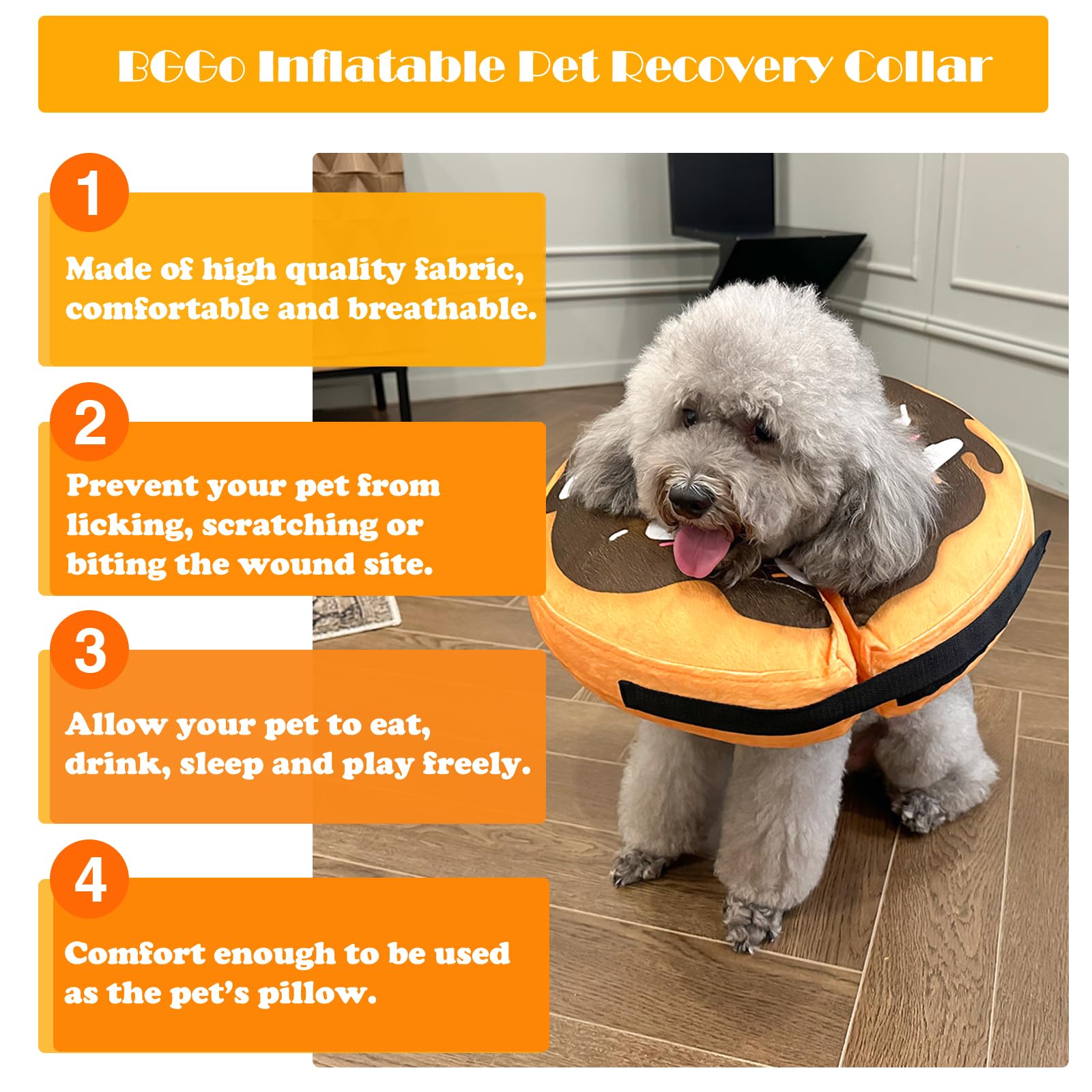 BGGo Inflatable Pet Recovery Collar

1

Made of high quality fabric, comfortable and breathable.

2

Prevent your pet from licking, scratching or biting the wound site.

3

Allow your pet to eat, drink, sleep and play freely.

4

Comfort enough to be used as the pet's pillow.