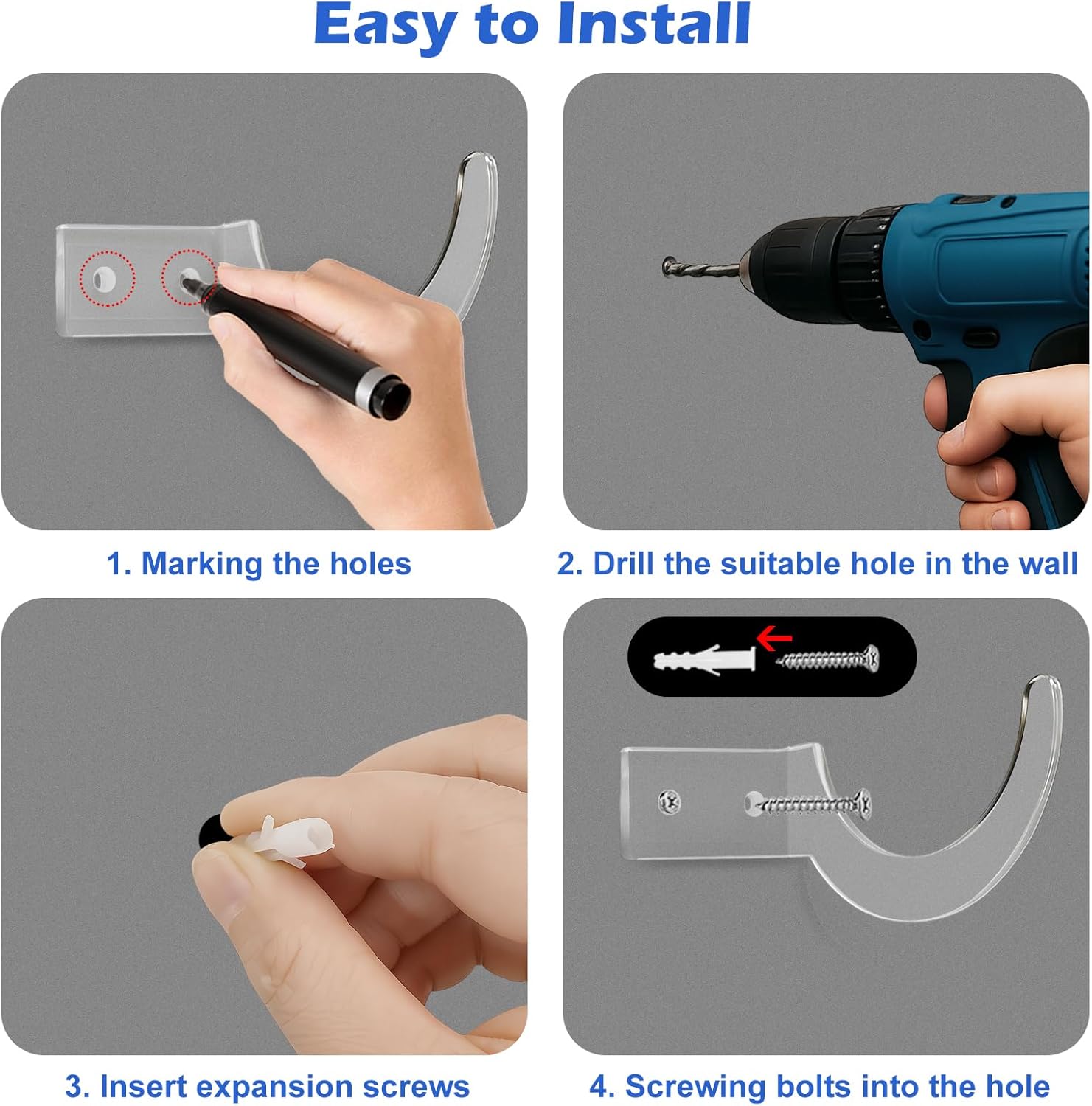 Easy to Install

1. Marking the holes

2. Drill the suitable hole in the wall

3. Insert expansion screws

4. Screwing bolts into the hole