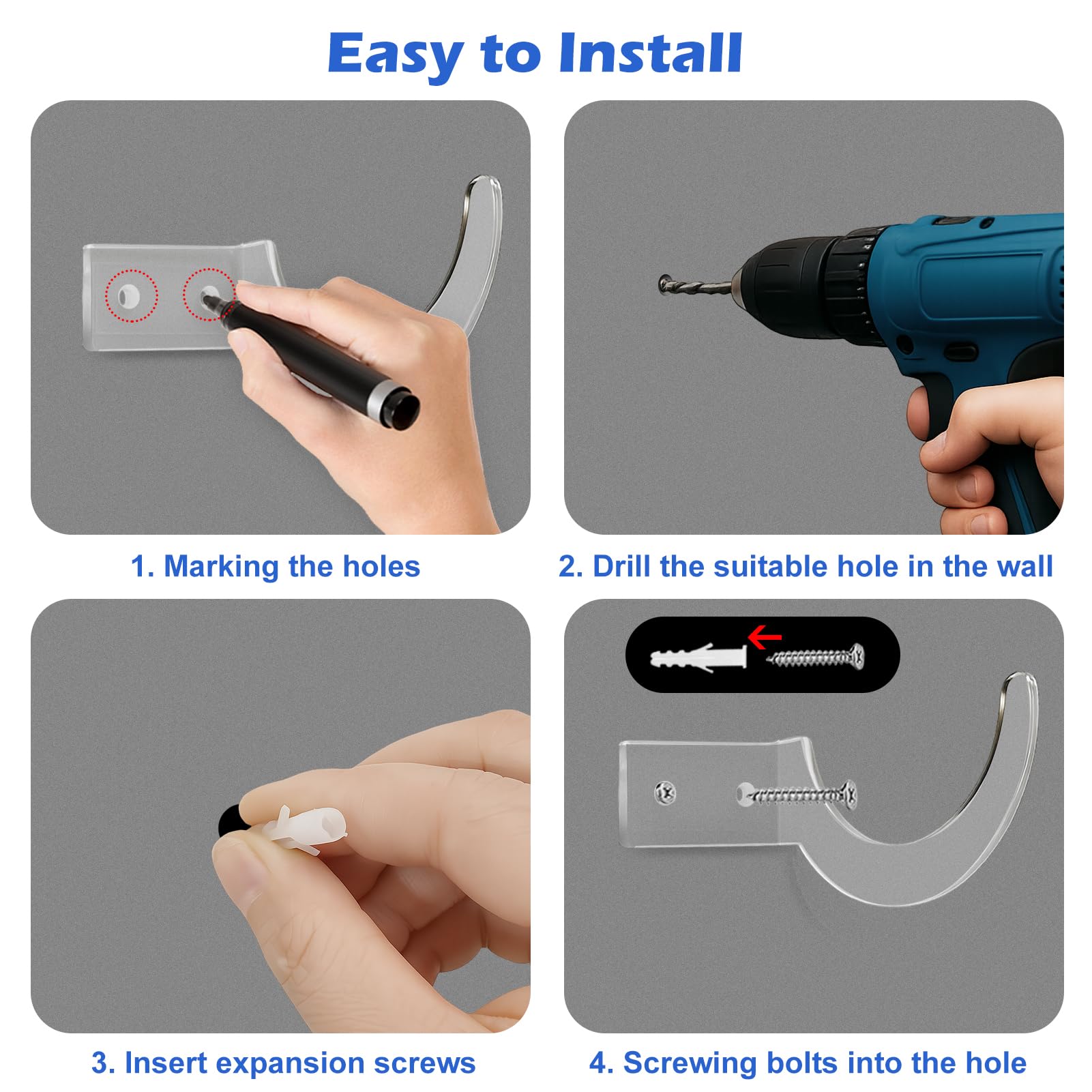 Easy to Install

1. Marking the holes

2. Drill the suitable hole in the wall

3. Insert expansion screws

4. Screwing bolts into the hole