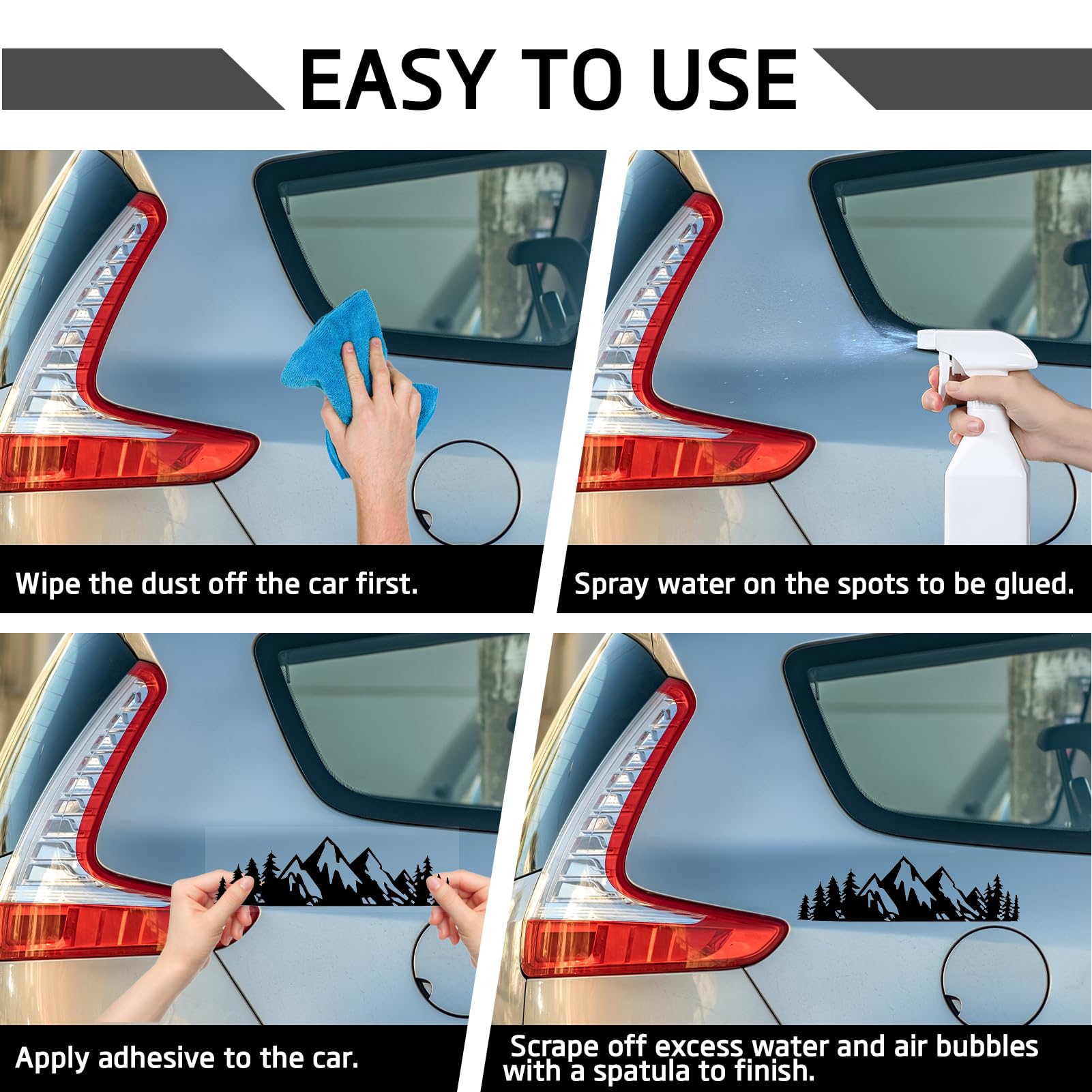 EASY TO USE

Wipe the dust off the car first.

Spray water on the spots to be glued.

Apply adhesive to the car.

Scrape off excess water and air bubbles with a spatula to finish.