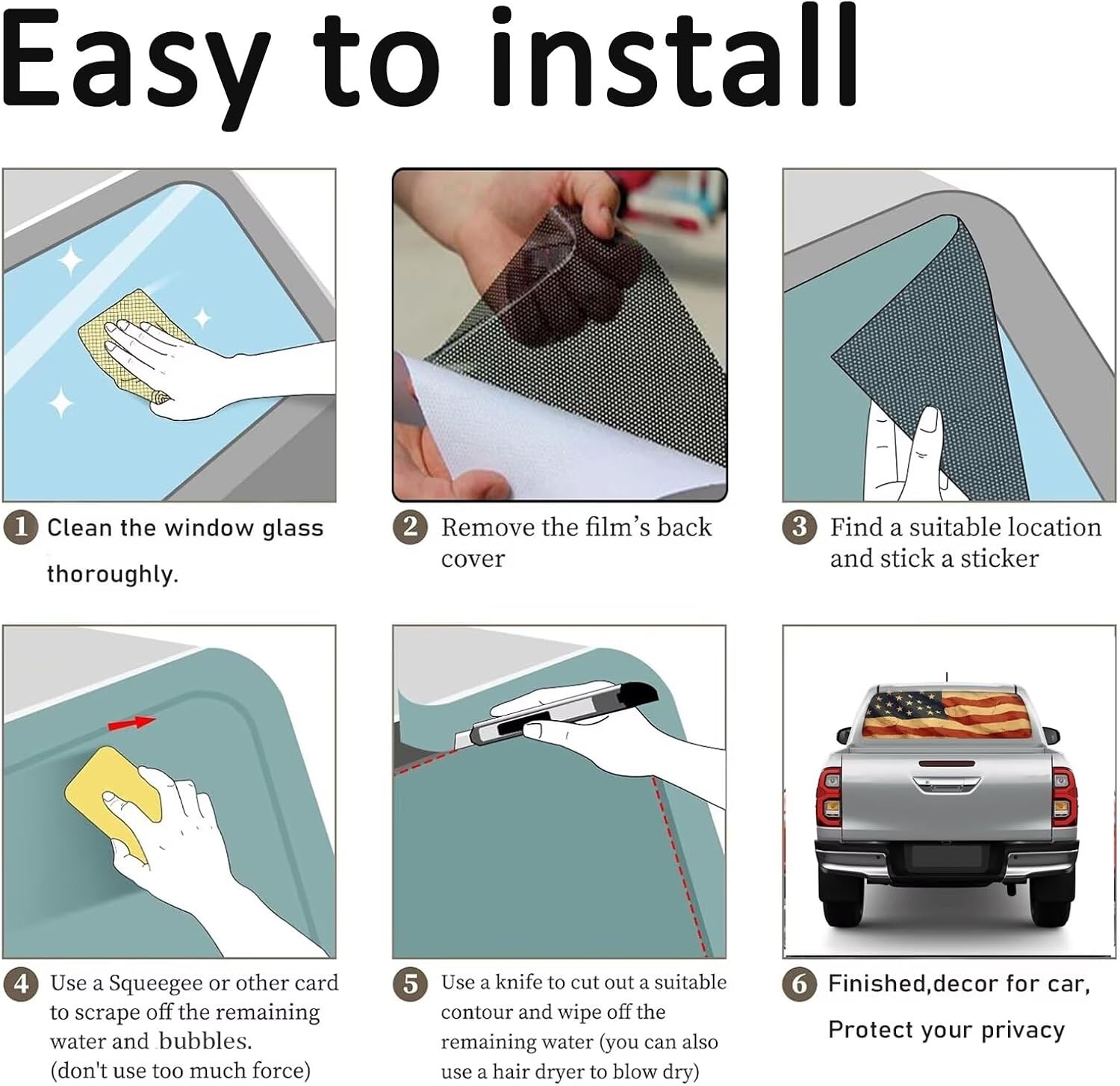 Easy to install

1 Clean the window glass thoroughly.

2 Remove the film's back cover

3 Find a suitable location and stick a sticker

4 Use a Squeegee or other card to scrape off the remaining water and bubbles. (don't use too much force)

5 Use a knife to cut out a suitable contour and wipe off the remaining water (you can also use a hair dryer to blow dry)

6 Finished,decor for car, Protect your privacy