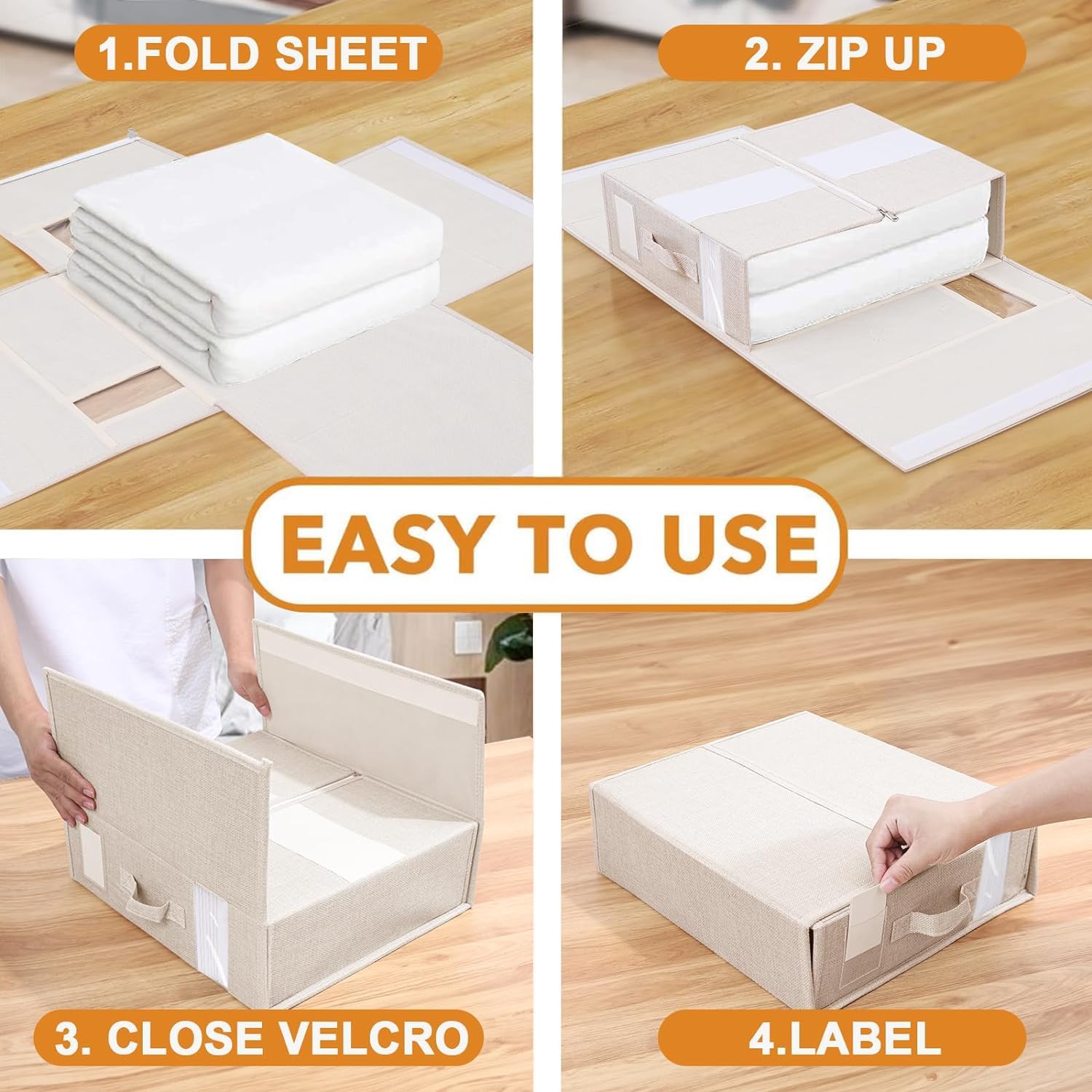 1.FOLD SHEET

2. ZIP UP

EASY TO USE

3. CLOSE VELCRO

4.LABEL