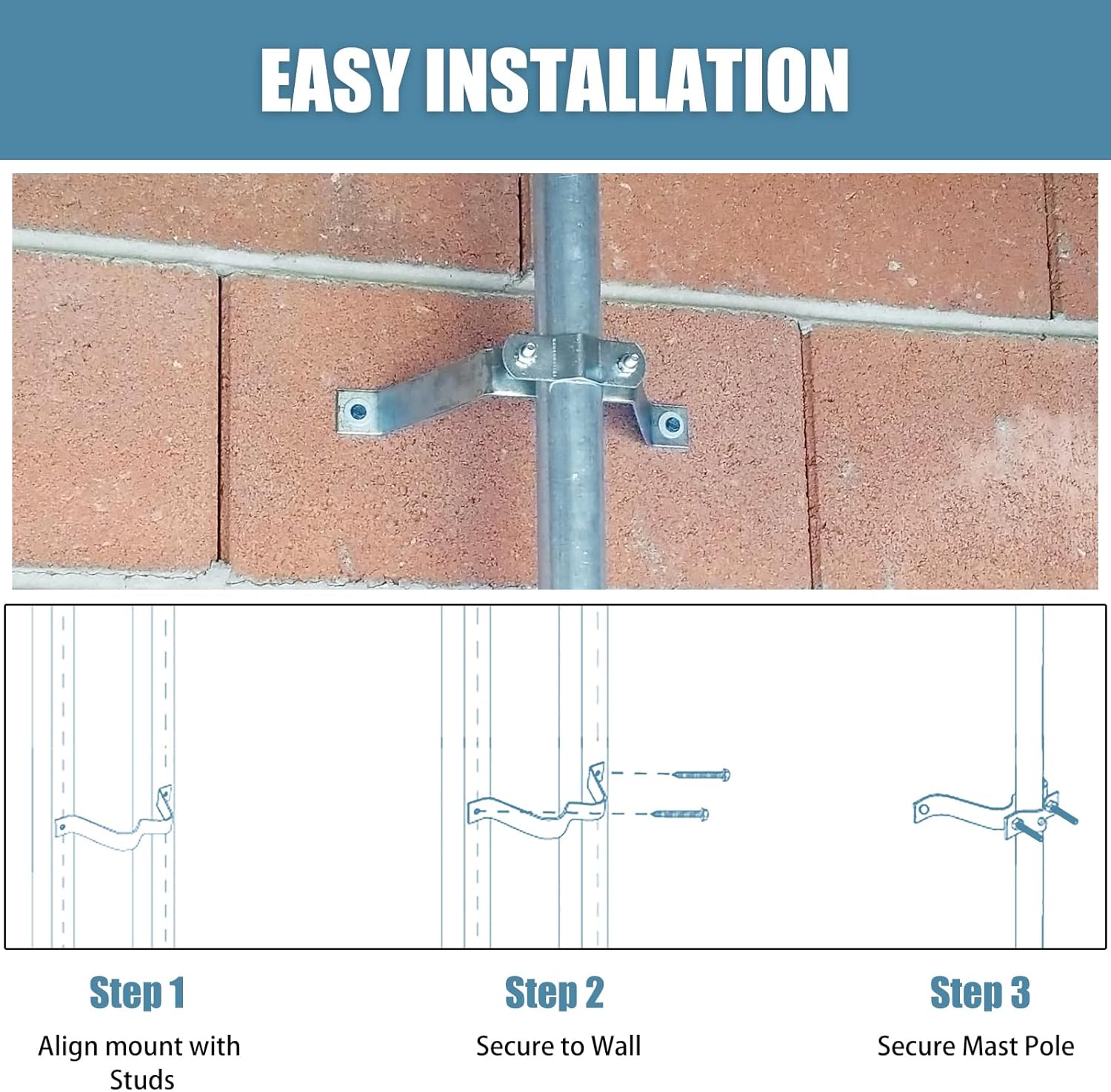 EASY INSTALLATION

Step 1

Align mount with Studs

Step 2

Secure to Wall

Step 3

Secure Mast Pole