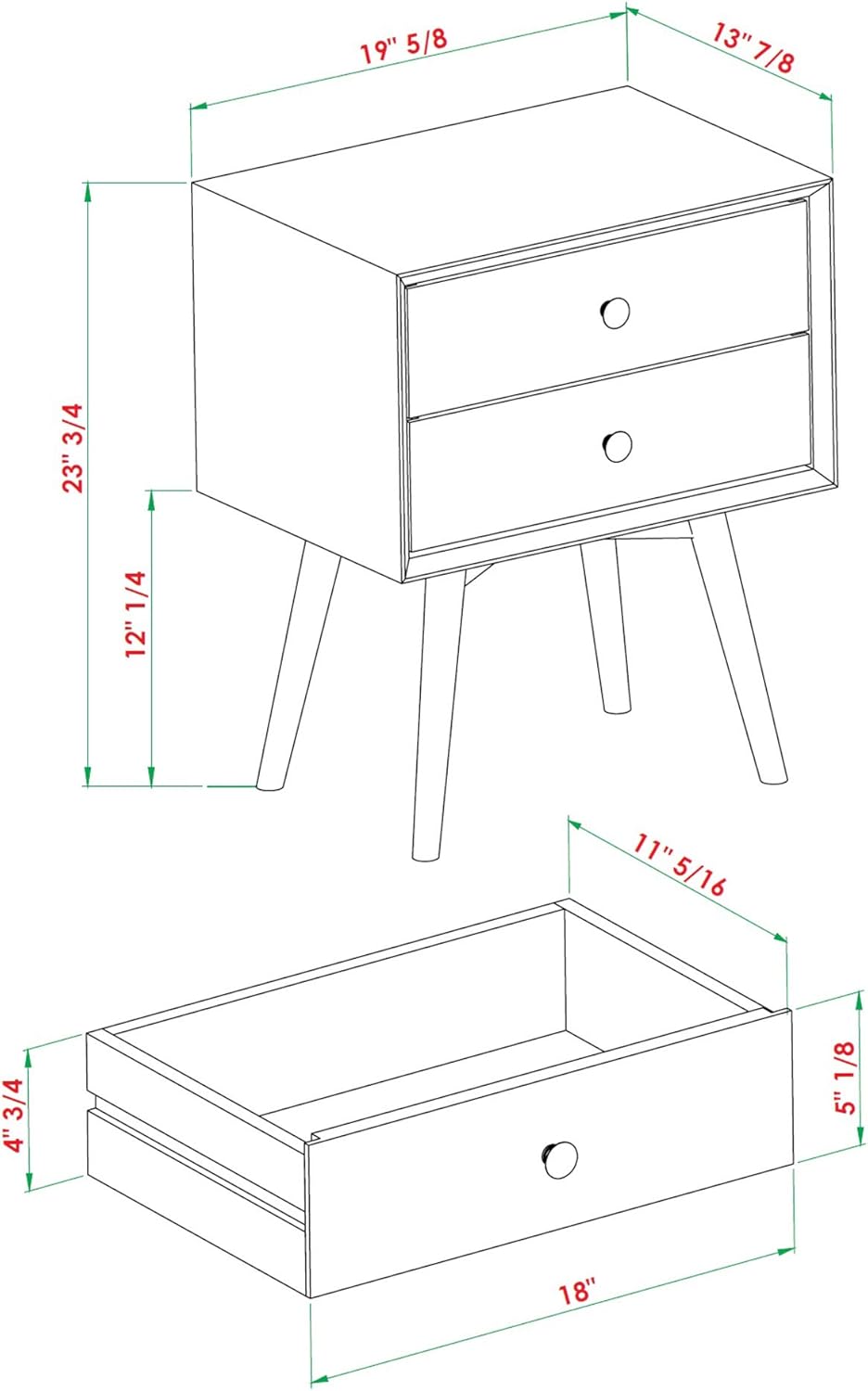 19" 5/8
13" 7/8
23" 3/4
12" 1/4
11" 5/16
4" 3/4
5" 1/8
18"