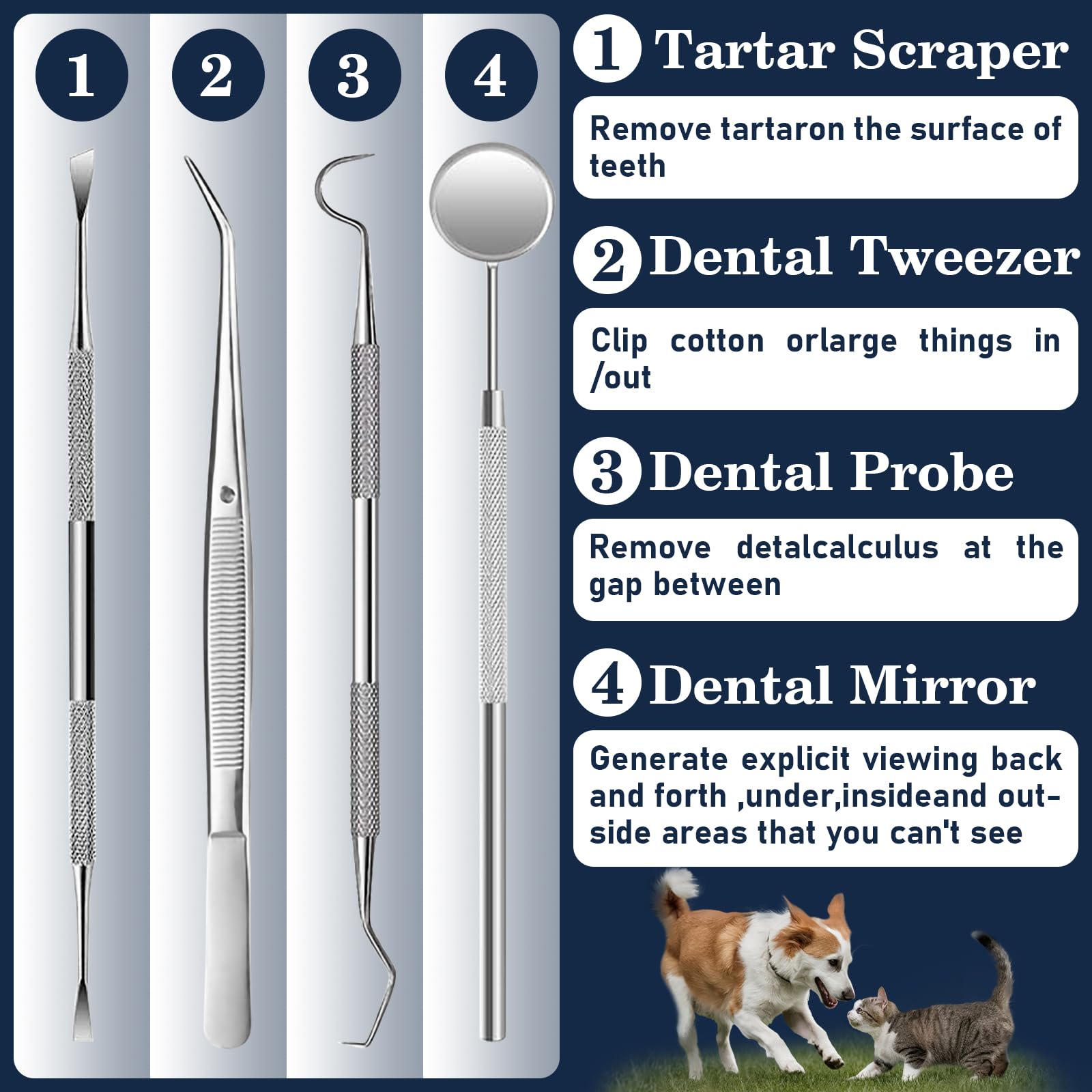 1 2 3 4

1 Tartar Scraper

Remove tartaron the surface of teeth

2 Dental Tweezer

Clip cotton orlarge things in /out

3 Dental Probe

Remove detalcalculus at the gap between

4 Dental Mirror

Generate explicit viewing back and forth ,under,insideand outside areas that you can't see