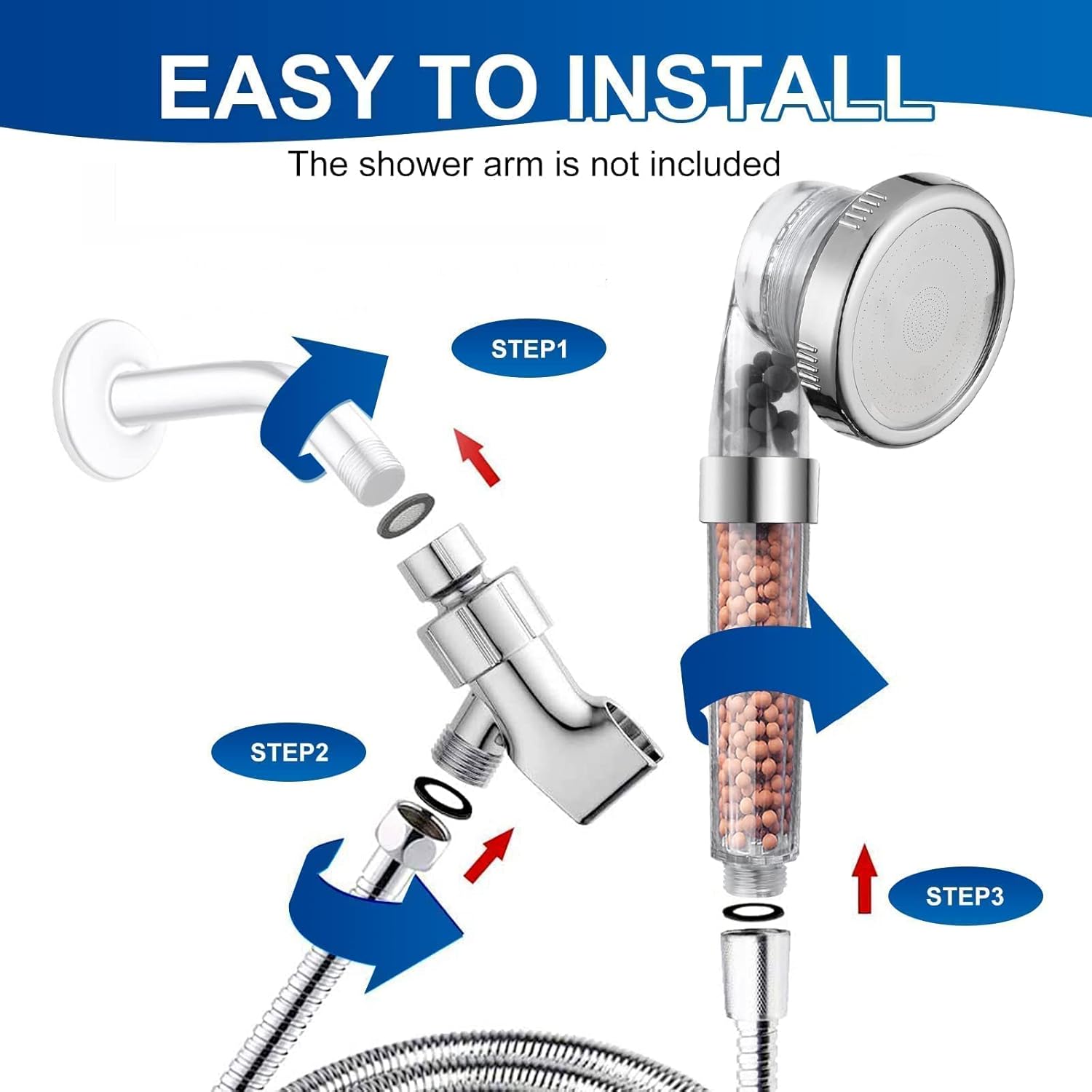 EASY TO INSTALL

The shower arm is not included

STEP1

STEP2

STEP3