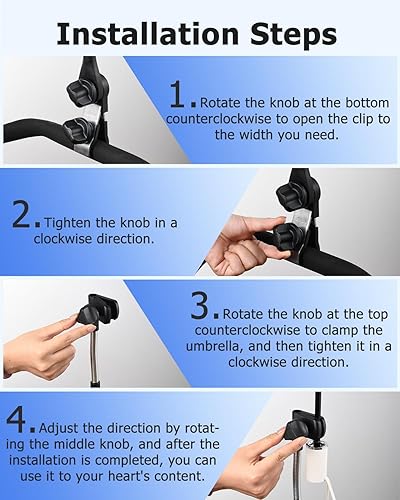 Installation Steps

1. Rotate the knob at the bottom counterclockwise to open the clip to the width you need.

2. Tighten the knob in a clockwise direction.

3. Rotate the knob at the top counterclockwise to clamp the umbrella, and then tighten it in a clockwise direction.

4. Adjust the direction by rotating the middle knob, and after the installation is completed, you can use it to your heart's content.