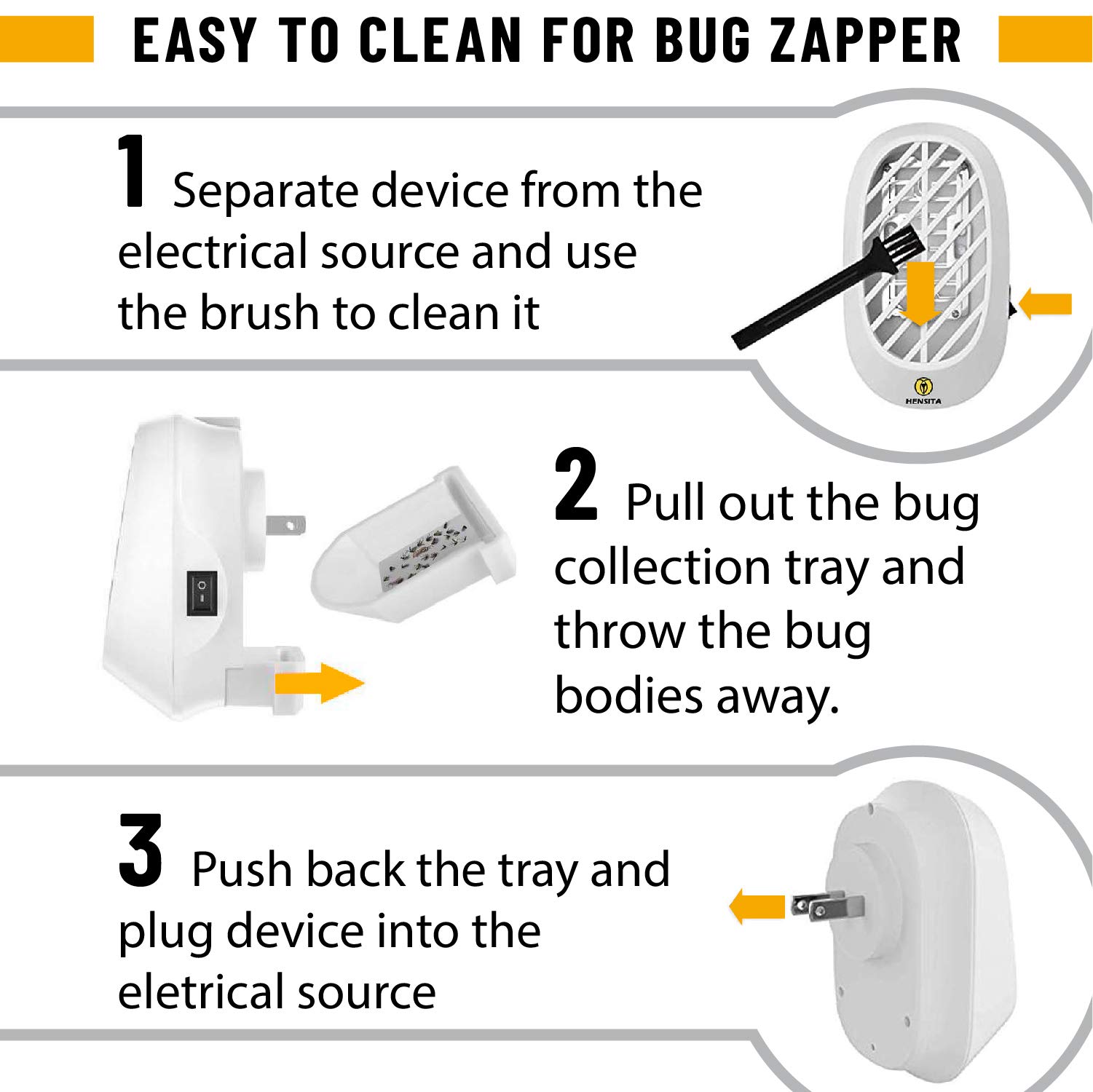 EASY TO CLEAN FOR BUG ZAPPER

1 Separate device from the electrical source and use the brush to clean it

HENSITA

2 Pull out the bug collection tray and throw the bug bodies away.

3 Push back the tray and plug device into the eletrical source