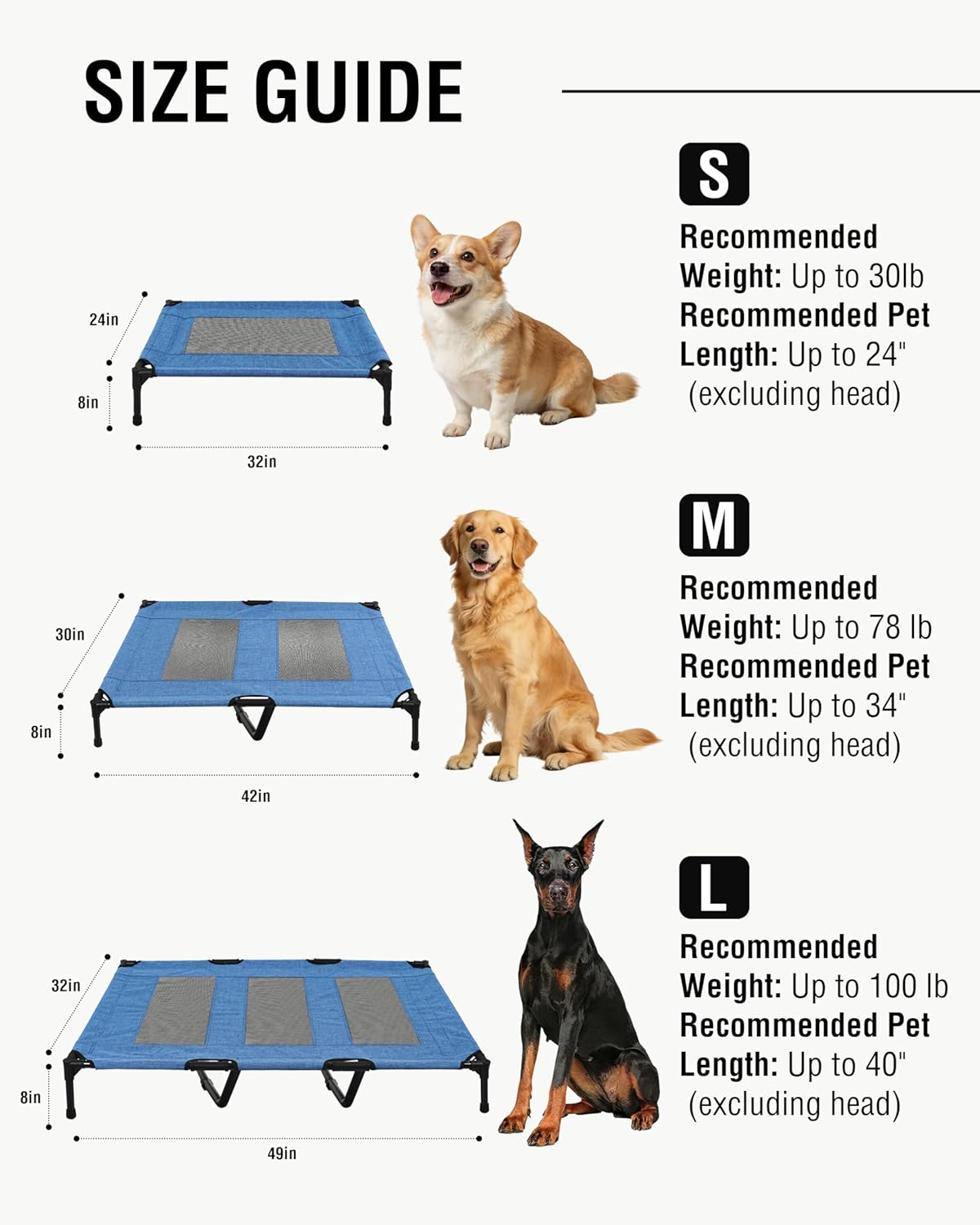 SIZE GUIDE

24in
8in
32in

S
Recommended Weight: Up to 30lb
Recommended Pet Length: Up to 24" (excluding head)

30in
8in
42in

M
Recommended Weight: Up to 78 lb
Recommended Pet Length: Up to 34" (excluding head)

32in
8in
49in

L
Recommended Weight: Up to 100 lb
Recommended Pet Length: Up to 40" (excluding head)