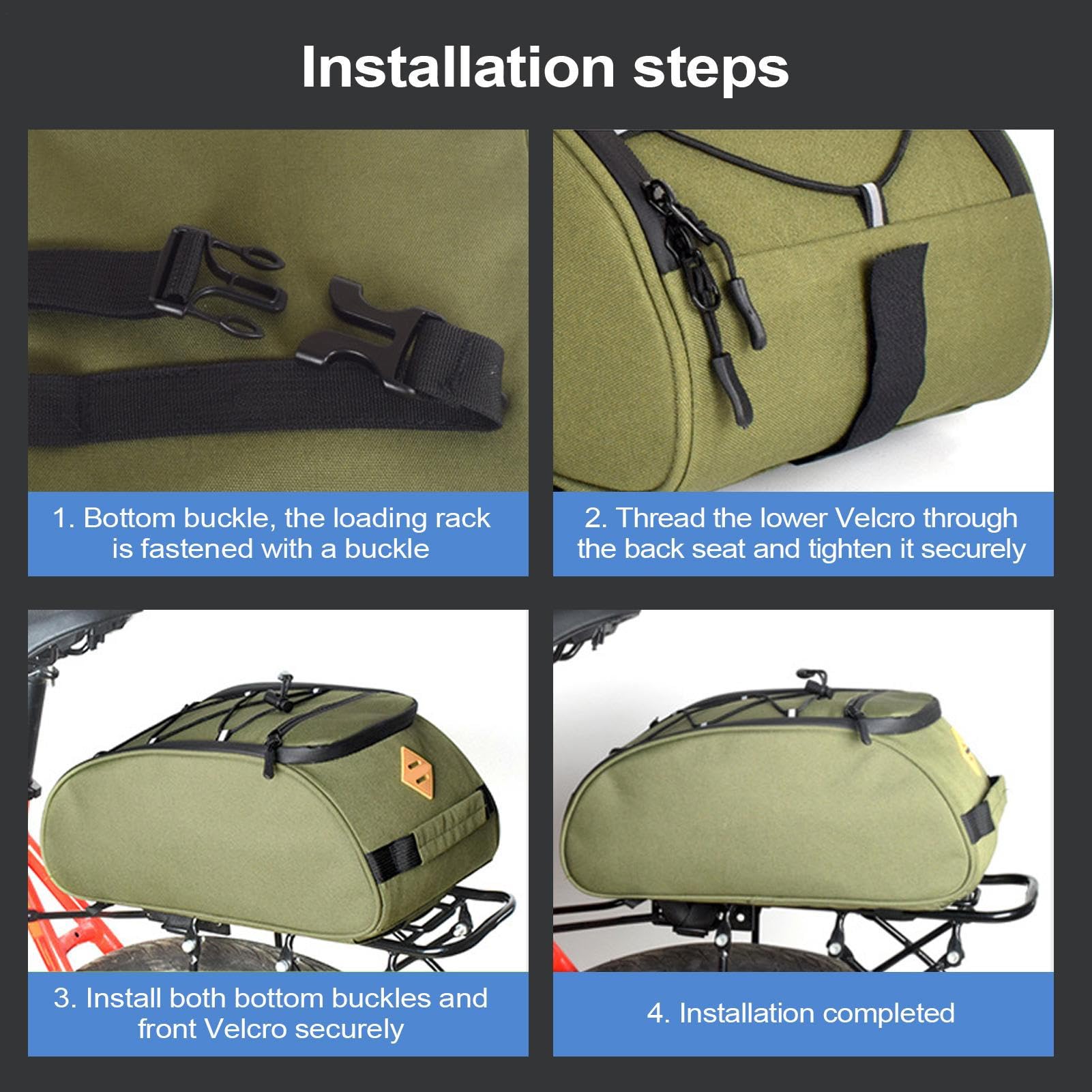 Installation steps

1. Bottom buckle, the loading rack is fastened with a buckle

2. Thread the lower Velcro through the back seat and tighten it securely

3. Install both bottom buckles and front Velcro securely

4. Installation completed