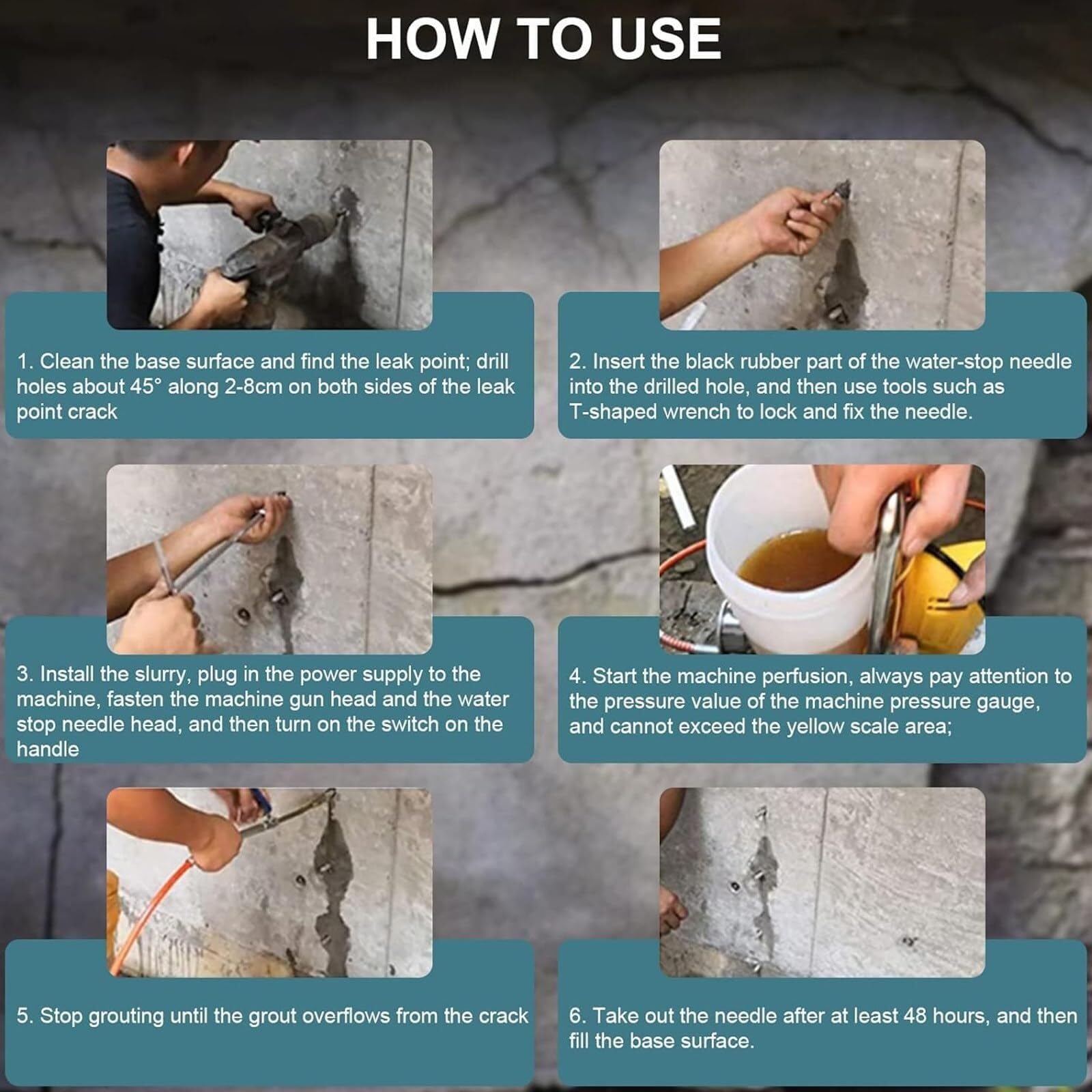 HOW TO USE

1. Clean the base surface and find the leak point; drill holes about 45° along 2-8cm on both sides of the leak point crack

2. Insert the black rubber part of the water-stop needle into the drilled hole, and then use tools such as T-shaped wrench to lock and fix the needle.

3. Install the slurry, plug in the power supply to the machine, fasten the machine gun head and the water stop needle head, and then turn on the switch on the handle

4. Start the machine perfusion, always pay attention to the pressure value of the machine pressure gauge, and cannot exceed the yellow scale area;

5. Stop grouting until the grout overflows from the crack

6. Take out the needle after at least 48 hours, and then fill the base surface.