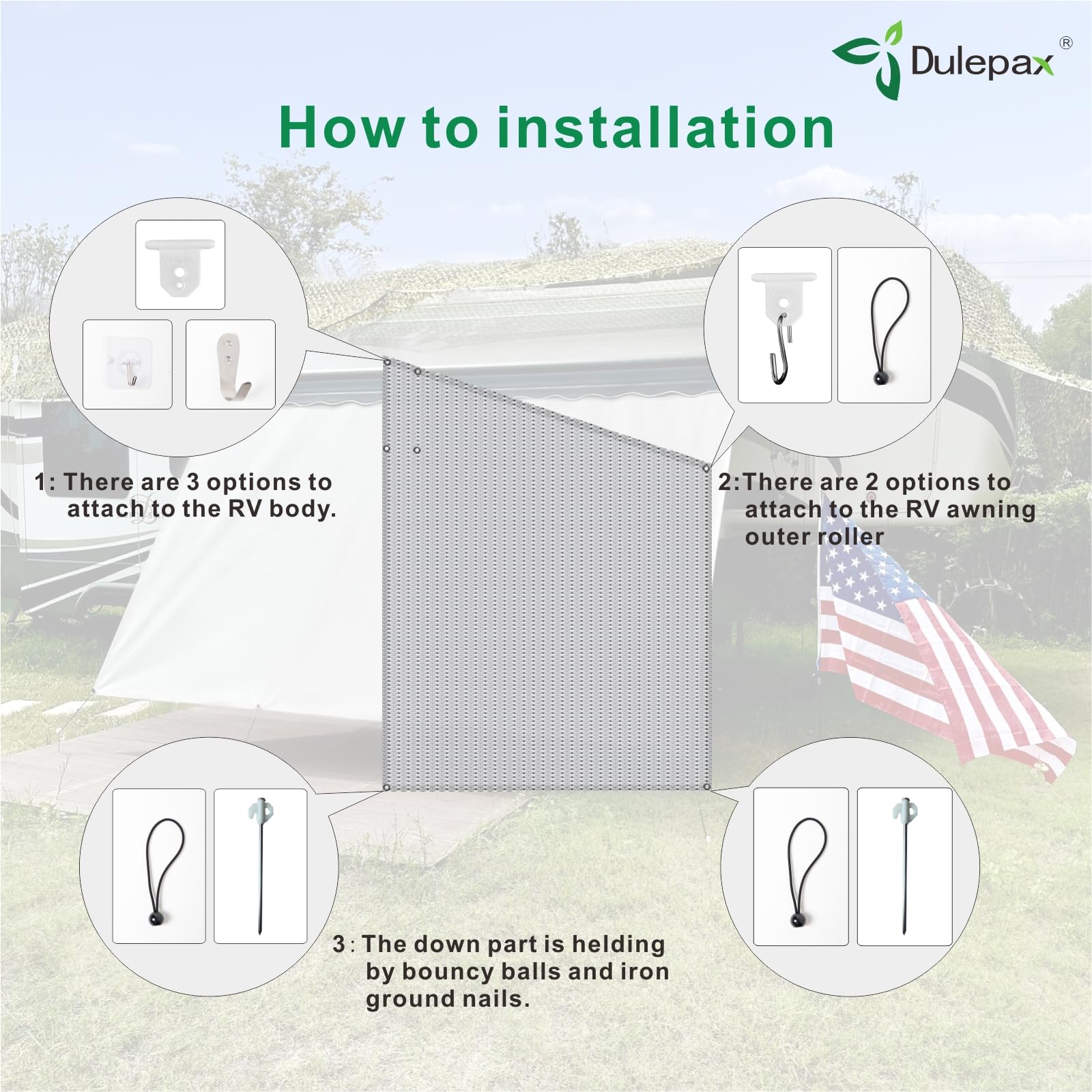 Dulepax®

How to installation

1: There are 3 options to attach to the RV body.

2:There are 2 options to attach to the RV awning outer roller

3: The down part is helding by bouncy balls and iron ground nails.