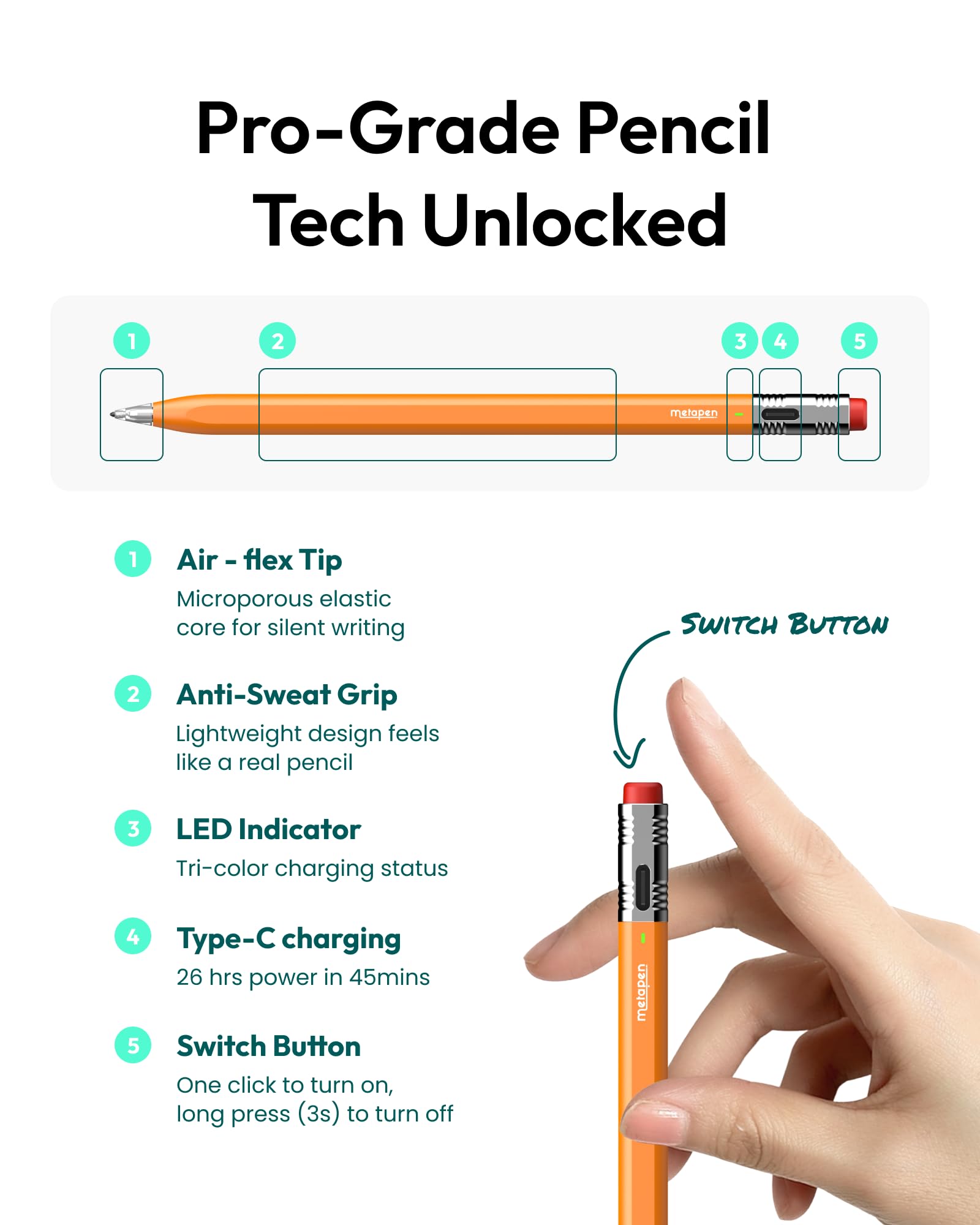 Pro-Grade Pencil Tech Unlocked

1 2 3 4 5

metapen

1 Air - flex Tip
Microporous elastic core for silent writing

2 Anti-Sweat Grip
Lightweight design feels like a real pencil

3 LED Indicator
Tri-color charging status

4 Type-C charging
26 hrs power in 45mins

5 Switch Button
One click to turn on, long press (3s) to turn off

SWITCH BUTTON

metapen